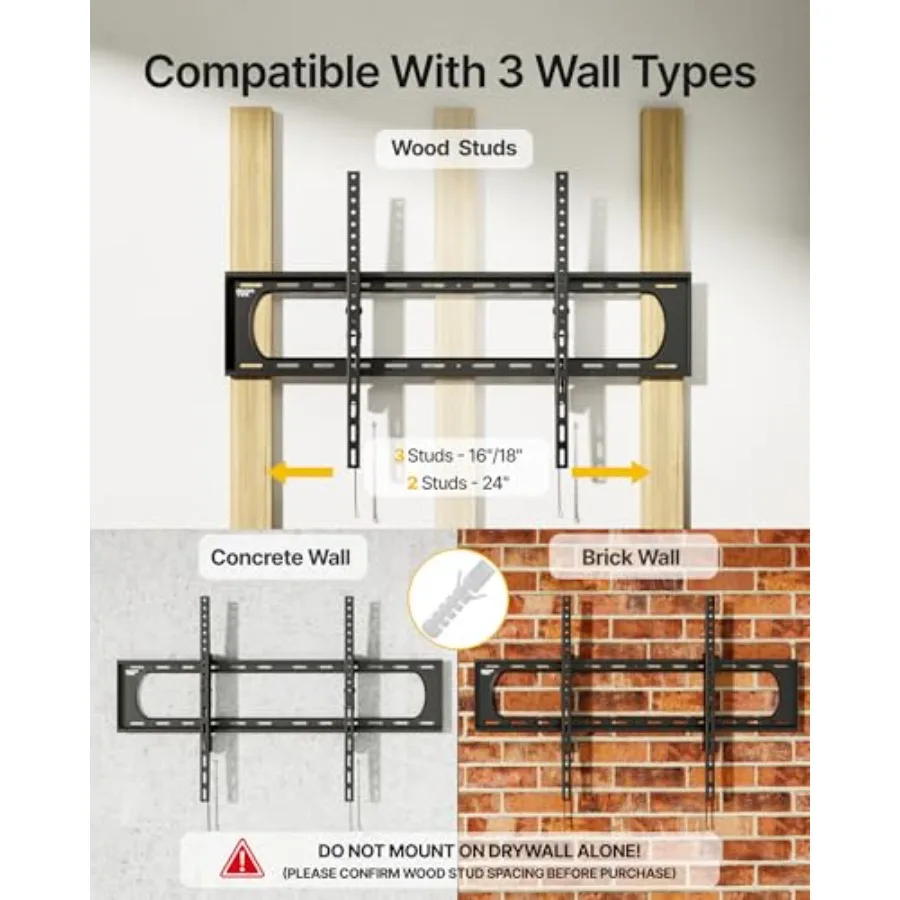 Compatible With 3 Wall Types

Wood Studs

3 Studs - 16"/18"
2 Studs - 24"

Concrete Wall

Brick Wall

DO NOT MOUNT ON DRYWALL ALONE!
(PLEASE CONFIRM WOOD STUD SPACING BEFORE PURCHASE)