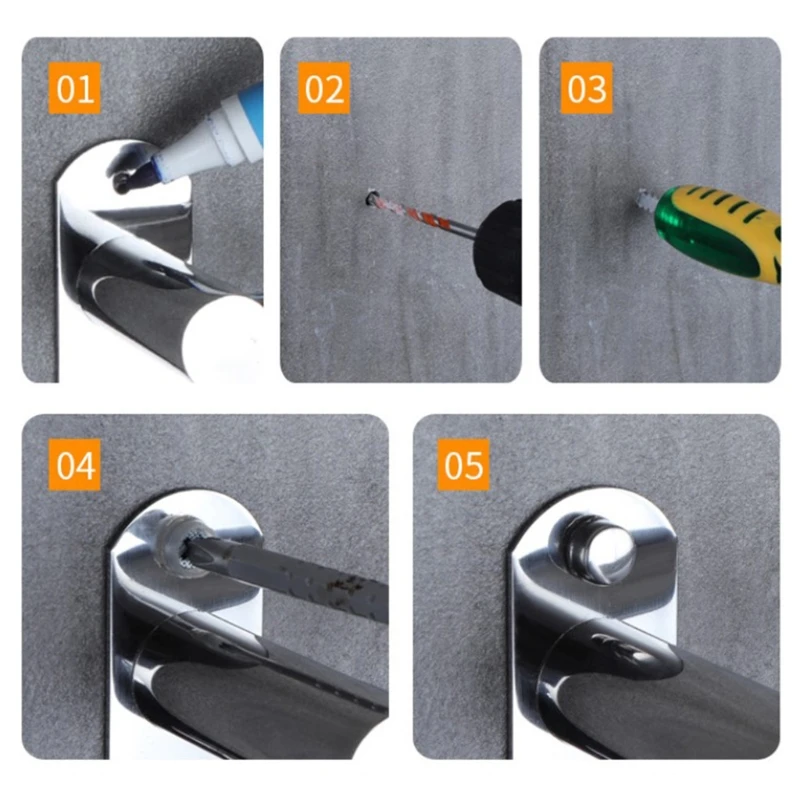 01

02

03

04

05