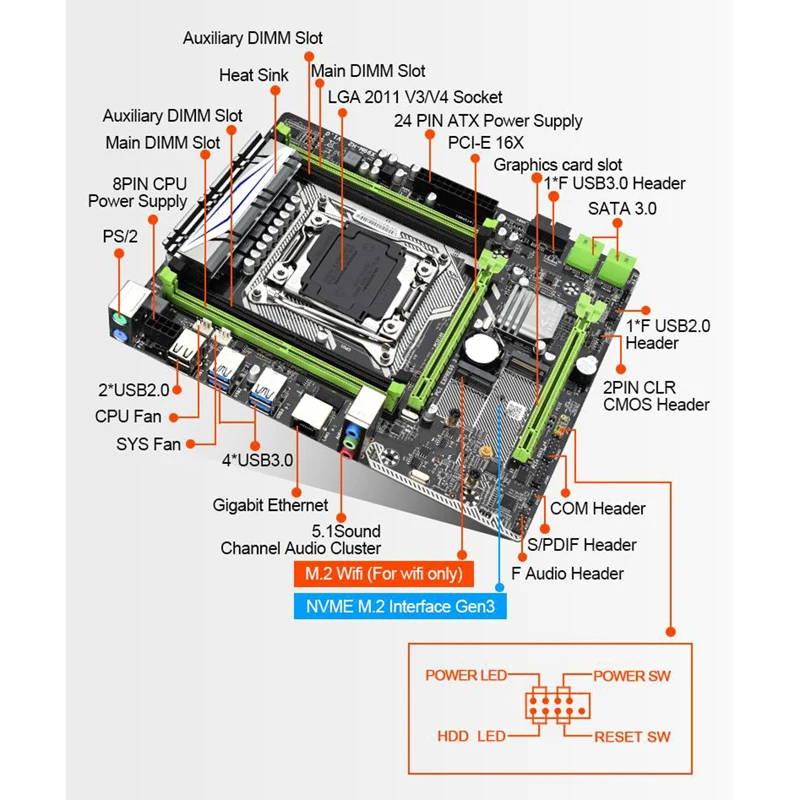 Auxiliary DIMM Slot
Heat Sink
Main DIMM Slot
LGA 2011 V3/V4 Socket
Auxiliary DIMM Slot
24 PIN ATX Power Supply
Main DIMM Slot
PCI-E 16X
Graphics card slot
8PIN CPU Power Supply
1*F USB3.0 Header
SATA 3.0
PS/2
1*F USB2.0 Header
2PIN CLR CMOS Header
2*USB2.0
CPU Fan
SYS Fan
4*USB3.0
Gigabit Ethernet
5.1Sound Channel Audio Cluster
COM Header
S/PDIF Header
F Audio Header
M.2 Wifi (For wifi only)
NVME M.2 Interface Gen3
POWER LED
POWER SW
HDD LED
RESET SW