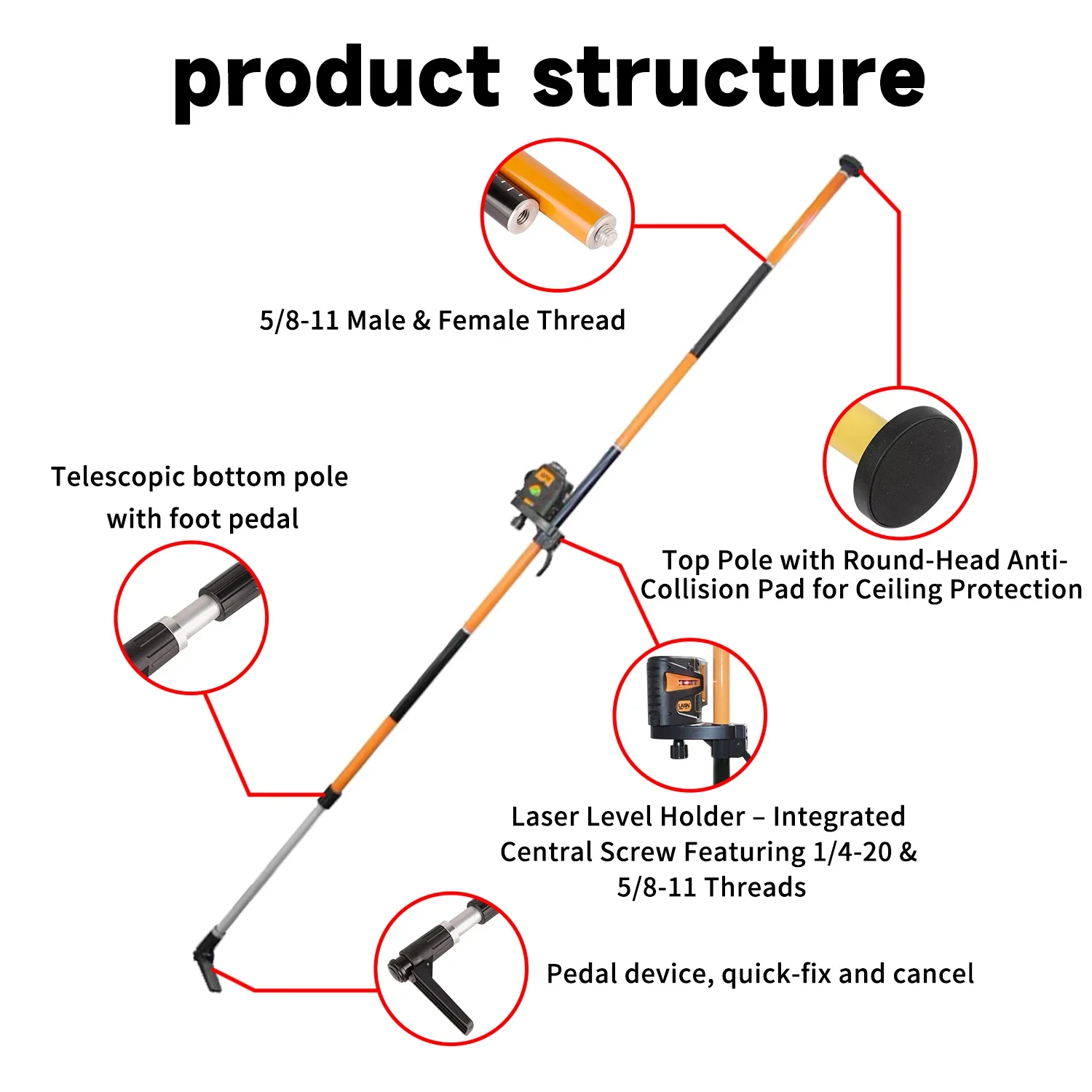 product structure

5/8-11 Male & Female Thread

Telescopic bottom pole with foot pedal

Top Pole with Round-Head Anti-Collision Pad for Ceiling Protection

Laser Level Holder – Integrated Central Screw Featuring 1/4-20 & 5/8-11 Threads

Pedal device, quick-fix and cancel