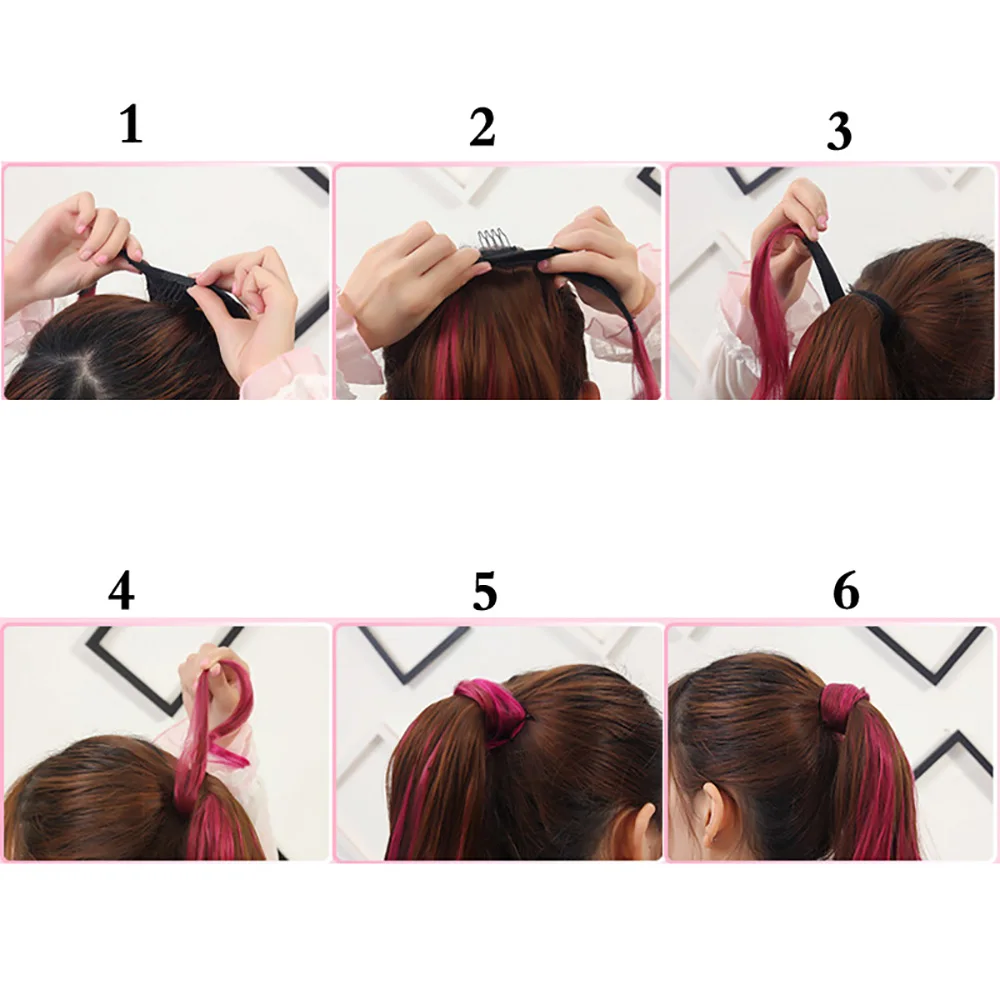 1

2

3

4

5

6