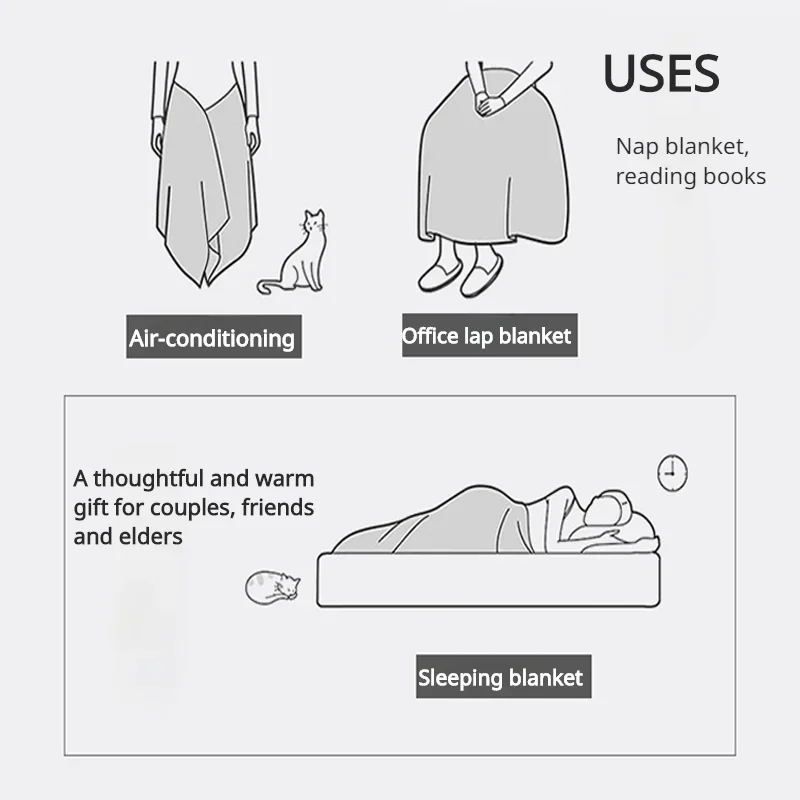 USES

Nap blanket, reading books

Air-conditioning

Office lap blanket

A thoughtful and warm gift for couples, friends and elders

Sleeping blanket