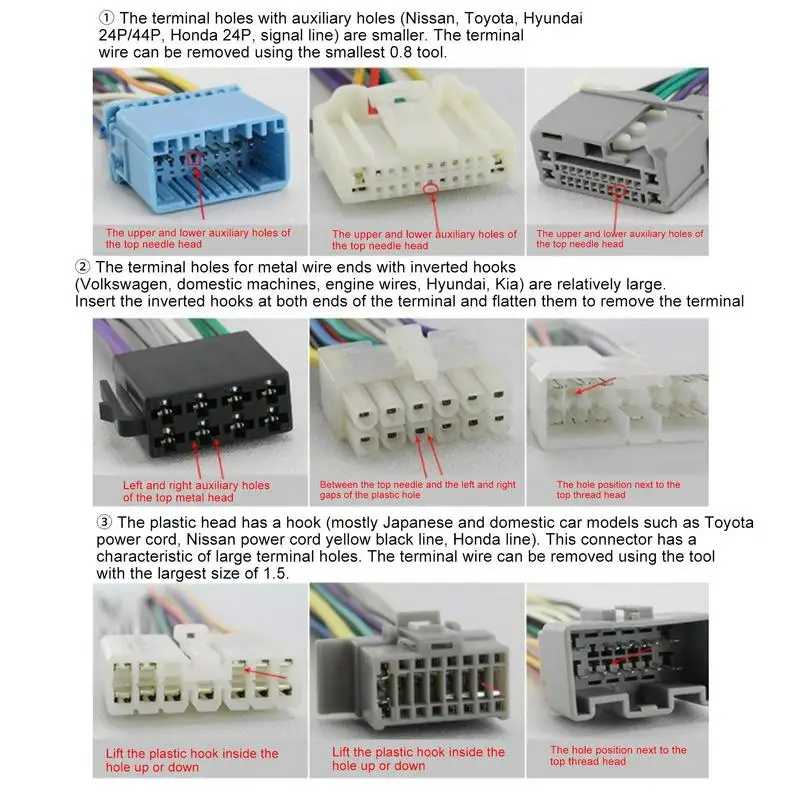 ① The terminal holes with auxiliary holes (Nissan, Toyota, Hyundai 24P/44P, Honda 24P, signal line) are smaller. The terminal wire can be removed using the smallest 0.8 tool.

The upper and lower auxiliary holes of the top needle head

The upper and lower auxiliary holes of the top needle head

The upper and lower auxiliary holes of the top needle head

② The terminal holes for metal wire ends with inverted hooks (Volkswagen, domestic machines, engine wires, Hyundai, Kia) are relatively large. Insert the inverted hooks at both ends of the terminal and flatten them to remove the terminal

Left and right auxiliary holes of the top metal head

Between the top needle and the left and right gaps of the plastic hole

The hole position next to the top thread head

③ The plastic head has a hook (mostly Japanese and domestic car models such as Toyota power cord, Nissan power cord yellow black line, Honda line). This connector has a characteristic of large terminal holes. The terminal wire can be removed using the tool with the largest size of 1.5.

Lift the plastic hook inside the hole up or down

Lift the plastic hook inside the hole up or down

The hole position next to the top thread head