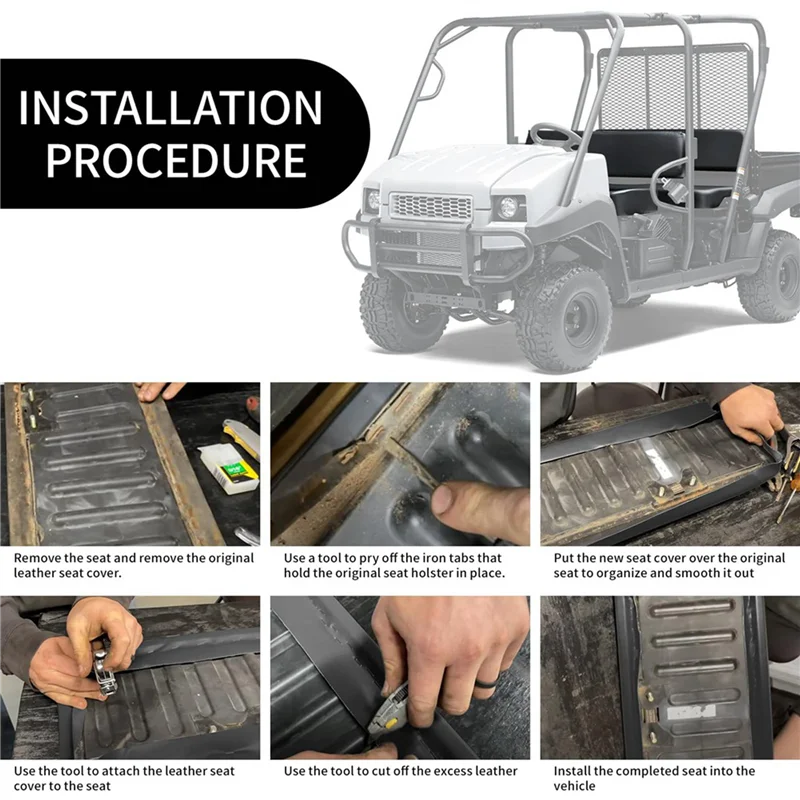 INSTALLATION PROCEDURE

Remove the seat and remove the original leather seat cover.

Use a tool to pry off the iron tabs that hold the original seat holster in place.

Put the new seat cover over the original seat to organize and smooth it out

Use the tool to attach the leather seat cover to the seat

Use the tool to cut off the excess leather

Install the completed seat into the vehicle