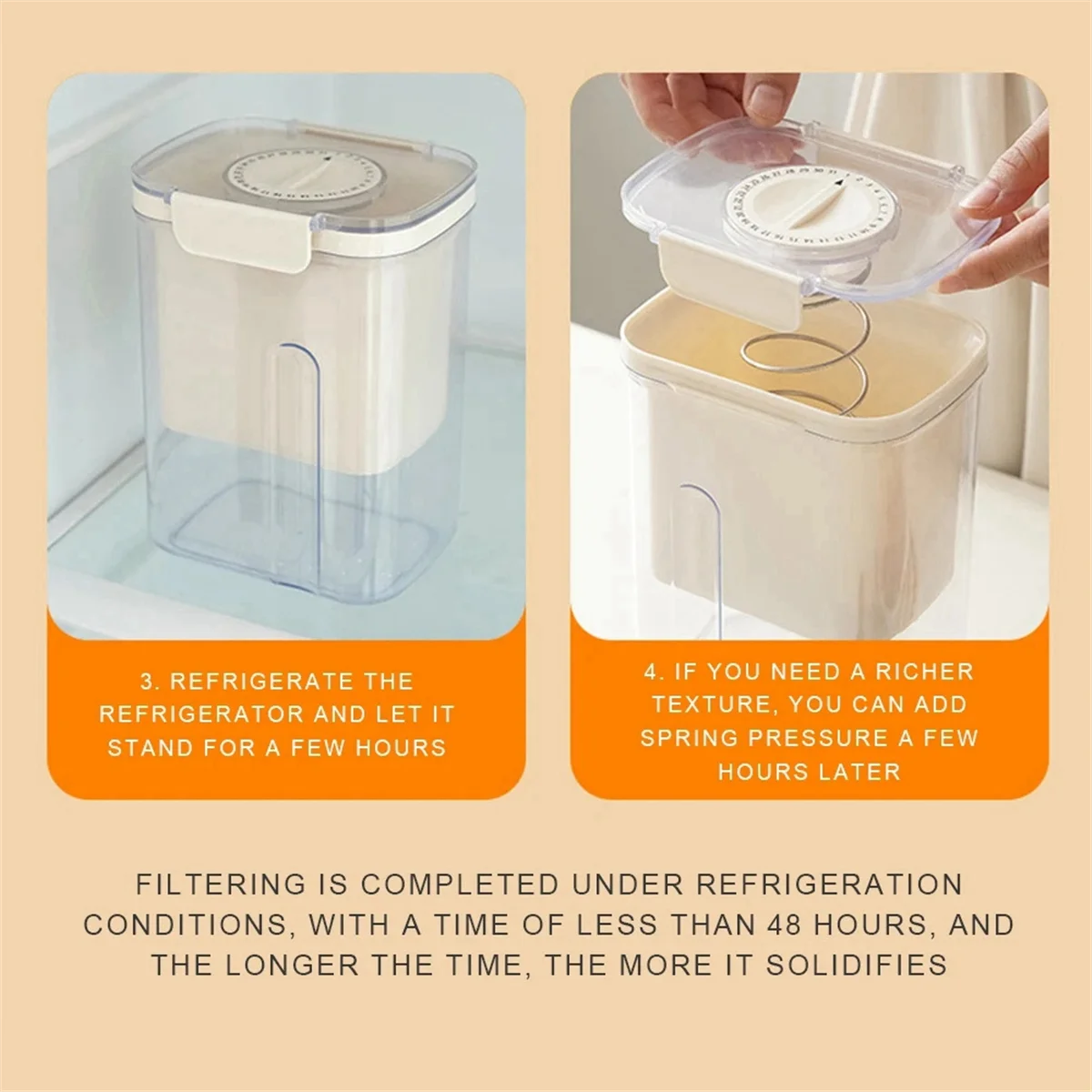 3. REFRIGERATE THE REFRIGERATOR AND LET IT STAND FOR A FEW HOURS

4. IF YOU NEED A RICHER TEXTURE, YOU CAN ADD SPRING PRESSURE A FEW HOURS LATER

FILTERING IS COMPLETED UNDER REFRIGERATION CONDITIONS, WITH A TIME OF LESS THAN 48 HOURS, AND THE LONGER THE TIME, THE MORE IT SOLIDIFIES