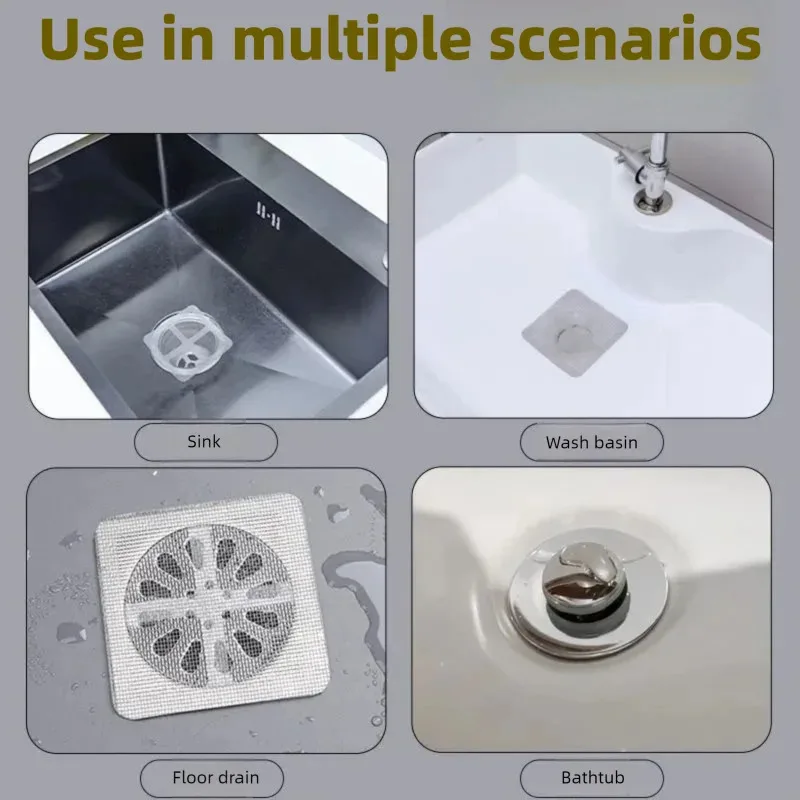 Use in multiple scenarios

Sink

Wash basin

Floor drain

Bathtub