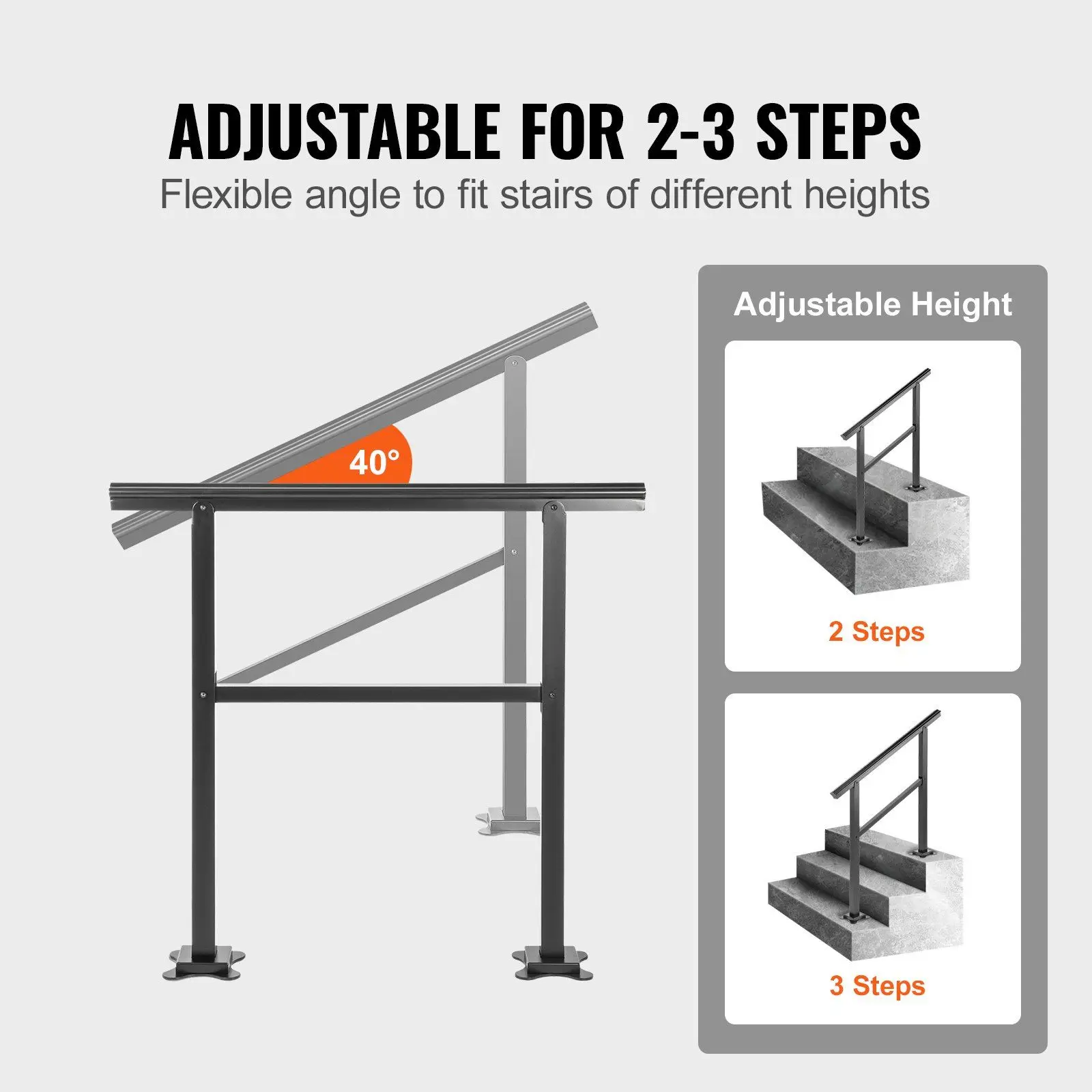 ADJUSTABLE FOR 2-3 STEPS
Flexible angle to fit stairs of different heights

40°

Adjustable Height

2 Steps

3 Steps