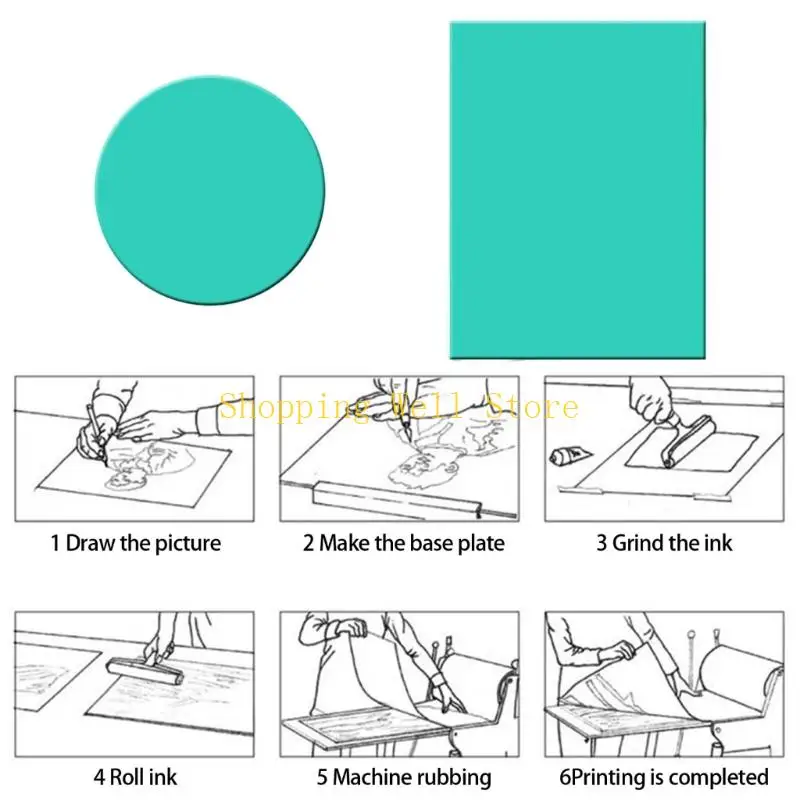 Shopping Well Store

1 Draw the picture

2 Make the base plate

3 Grind the ink

4 Roll ink

5 Machine rubbing

6Printing is completed