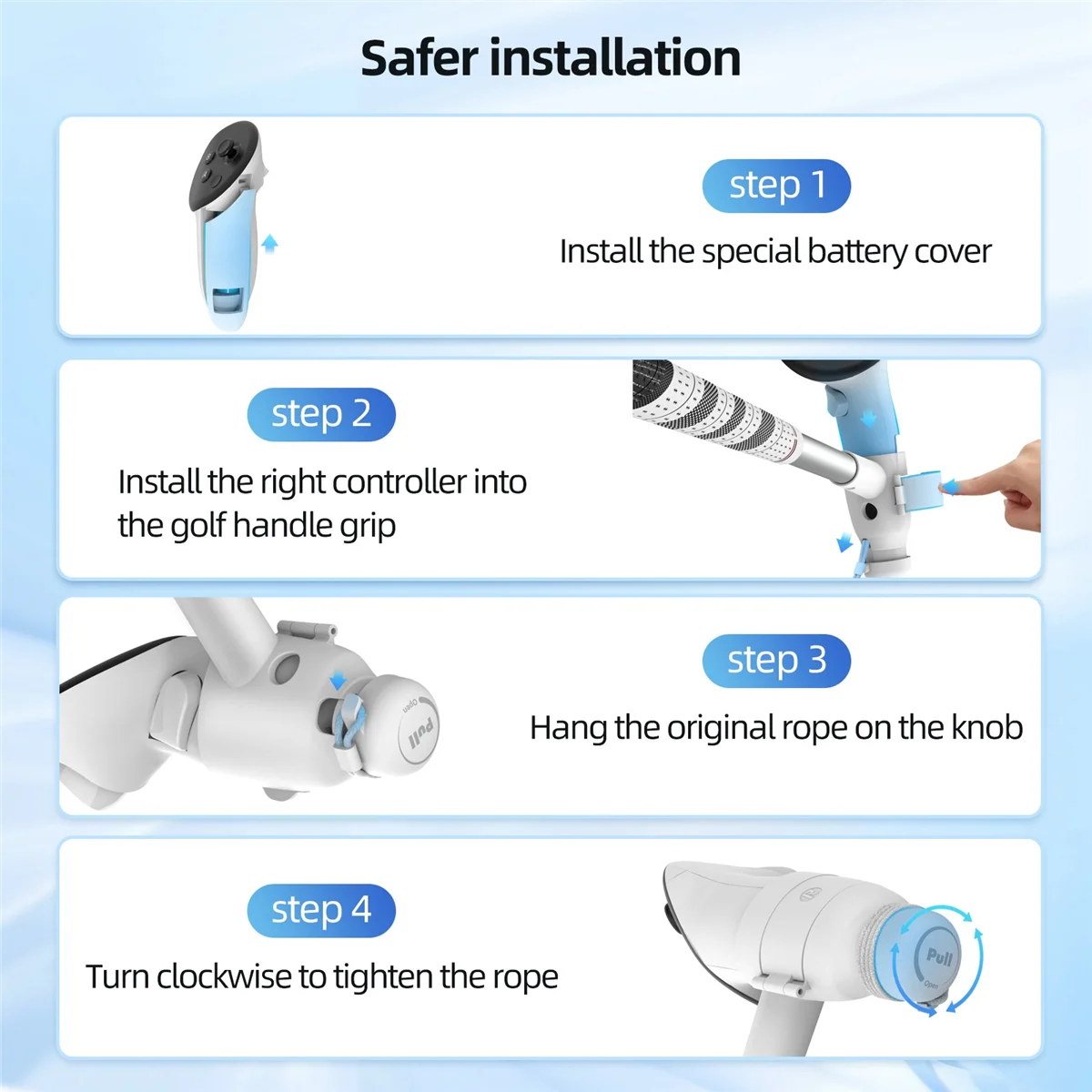 Safer installation

step 1
Install the special battery cover

step 2
Install the right controller into the golf handle grip

step 3
Hang the original rope on the knob

Pull
Open

step 4
Turn clockwise to tighten the rope

Pull
Open