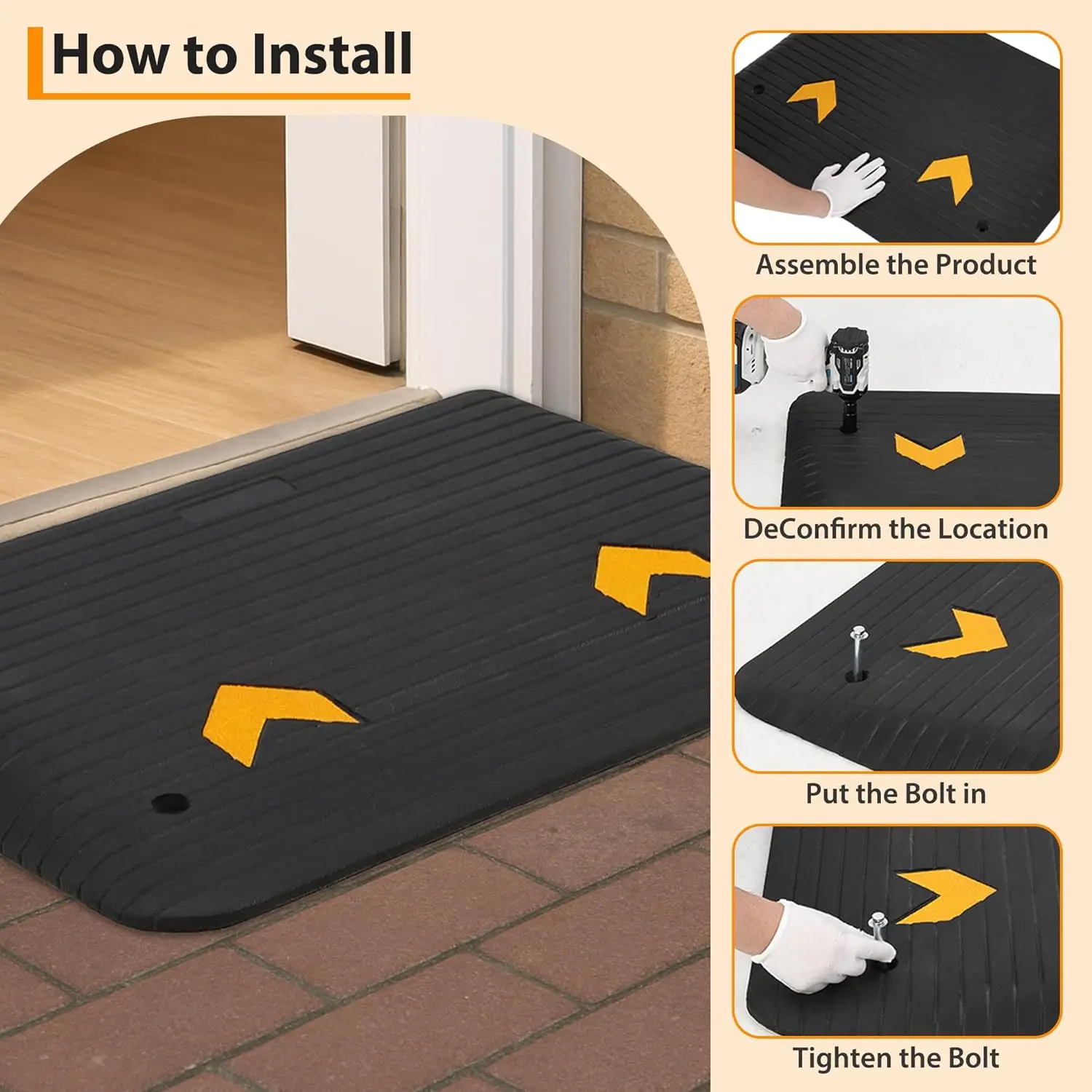 How to Install

Assemble the Product

DeConfirm the Location

Put the Bolt in

Tighten the Bolt