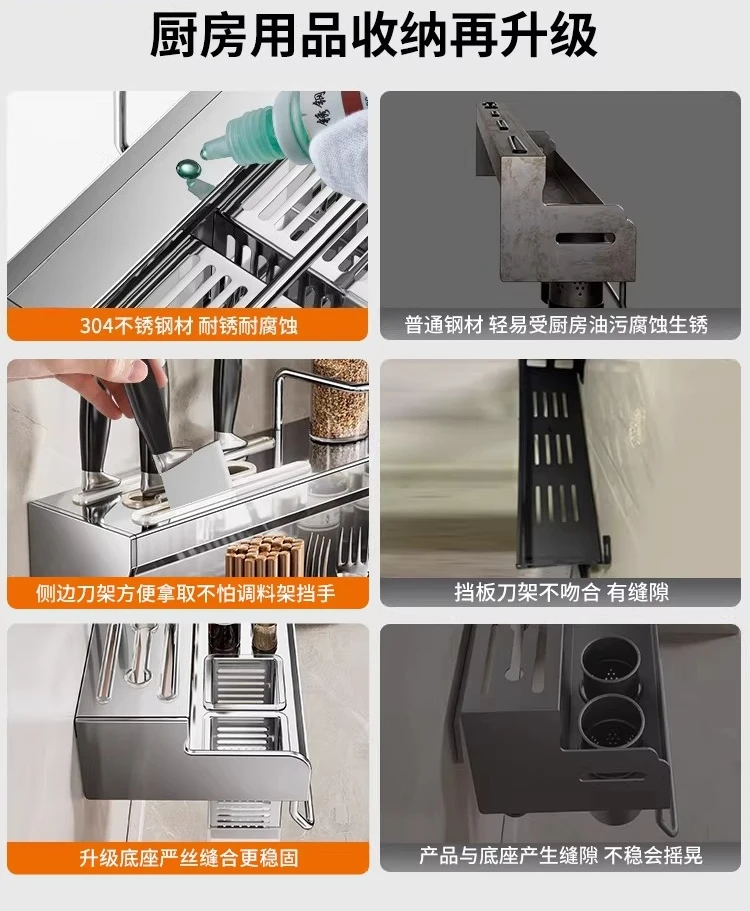 厨房用品收纳再升级

304不锈钢材 耐锈耐腐蚀

普通钢材 轻易受厨房油污腐蚀生锈

侧边刀架方便拿取不怕调料架挡手

挡板刀架不吻合 有缝隙

升级底座严丝缝合更稳固

产品与底座产生缝隙 不稳会摇晃