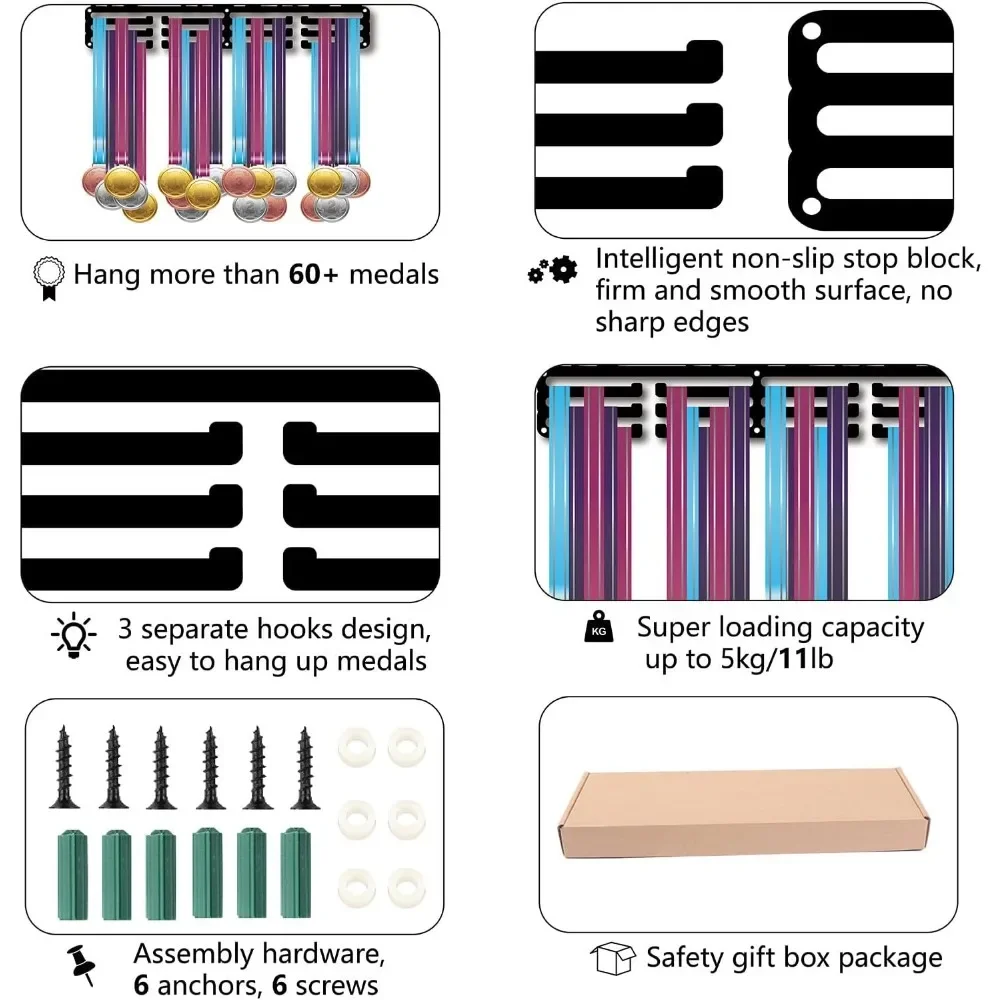 Hang more than 60+ medals

Intelligent non-slip stop block, firm and smooth surface, no sharp edges

3 separate hooks design, easy to hang up medals

KG

Super loading capacity up to 5kg/11lb

Assembly hardware, 6 anchors, 6 screws

Safety gift box package