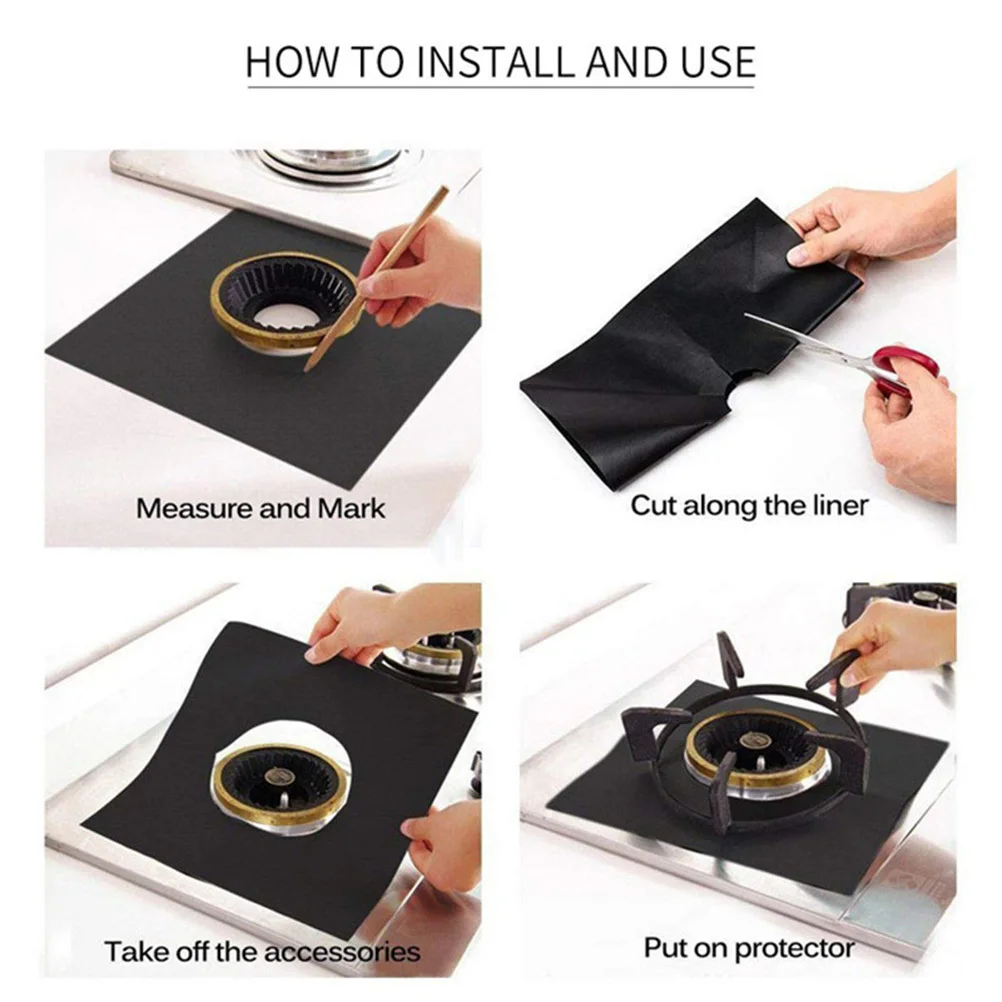 HOW TO INSTALL AND USE

Measure and Mark

Cut along the liner

Take off the accessories

Put on protector