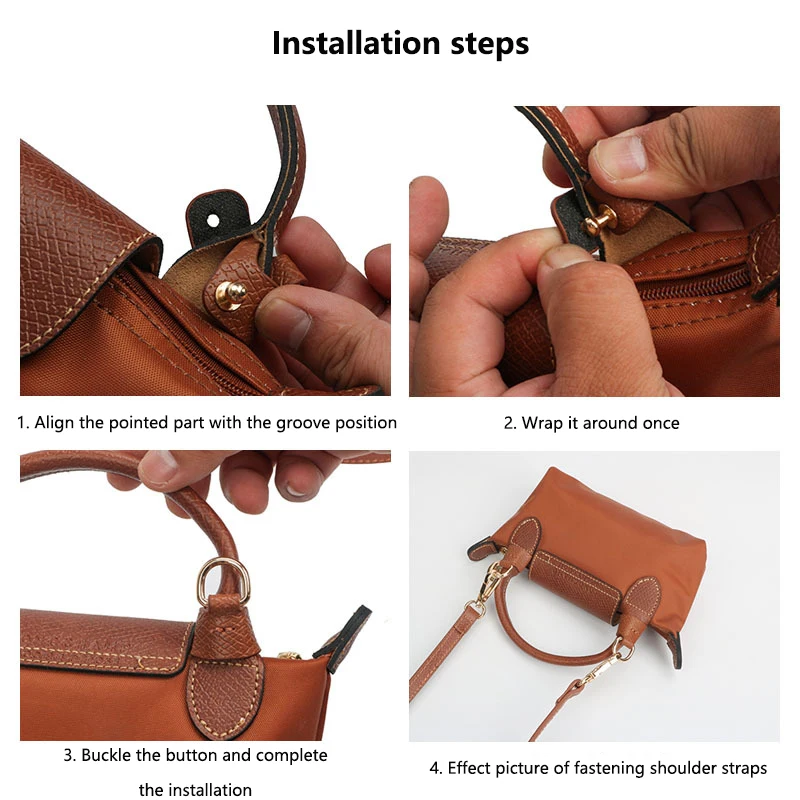 Installation steps

1. Align the pointed part with the groove position

2. Wrap it around once

3. Buckle the button and complete the installation

4. Effect picture of fastening shoulder straps