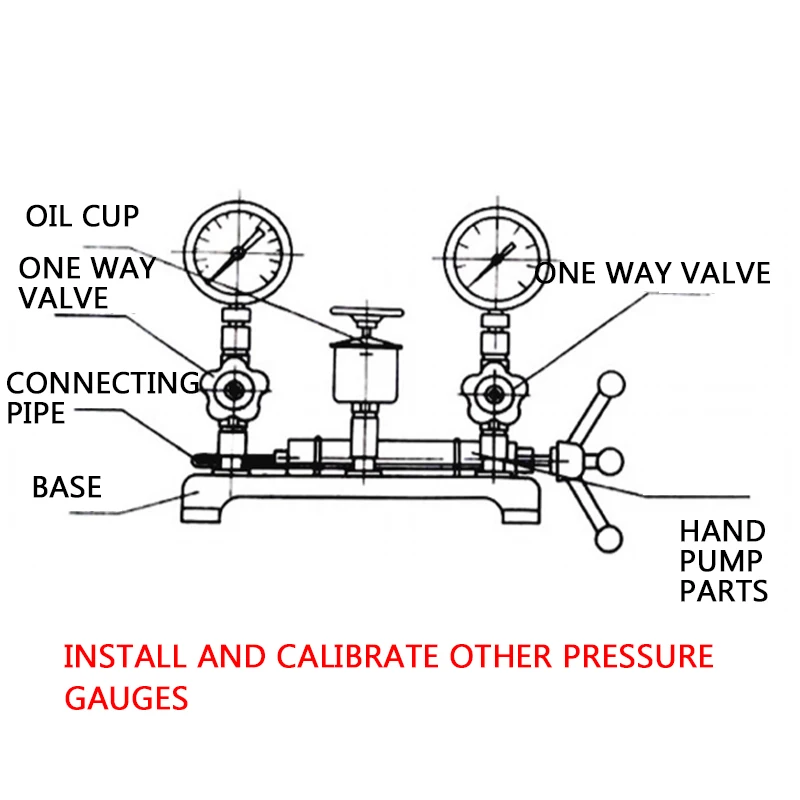 OIL CUP

ONE WAY VALVE

ONE WAY VALVE

CONNECTING PIPE

BASE

HAND PUMP PARTS

INSTALL AND CALIBRATE OTHER PRESSURE GAUGES