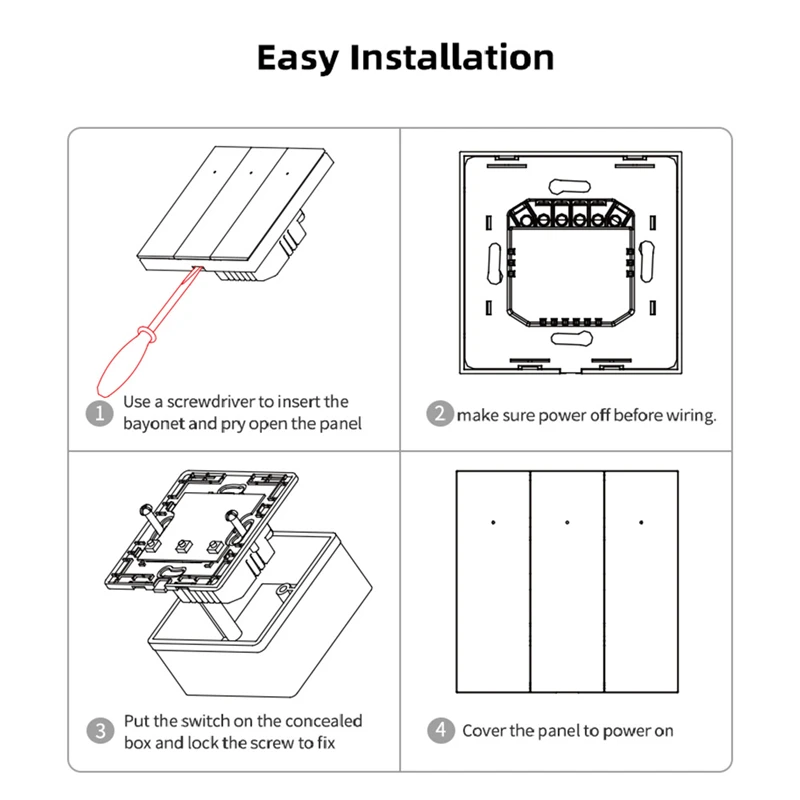 Easy Installation

1 Use a screwdriver to insert the bayonet and pry open the panel

2 make sure power off before wiring.

3 Put the switch on the concealed box and lock the screw to fix

4 Cover the panel to power on