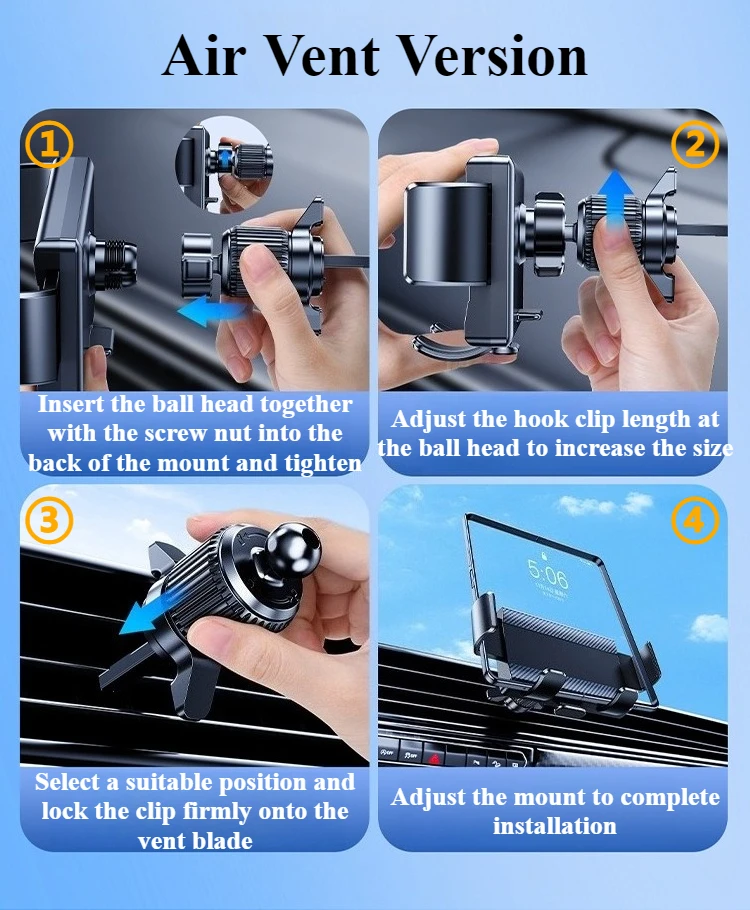 Air Vent Version

①

Insert the ball head together with the screw nut into the back of the mount and tighten

②

Adjust the hook clip length at the ball head to increase the size

③

Select a suitable position and lock the clip firmly onto the vent blade

④

5:06

Adjust the mount to complete installation