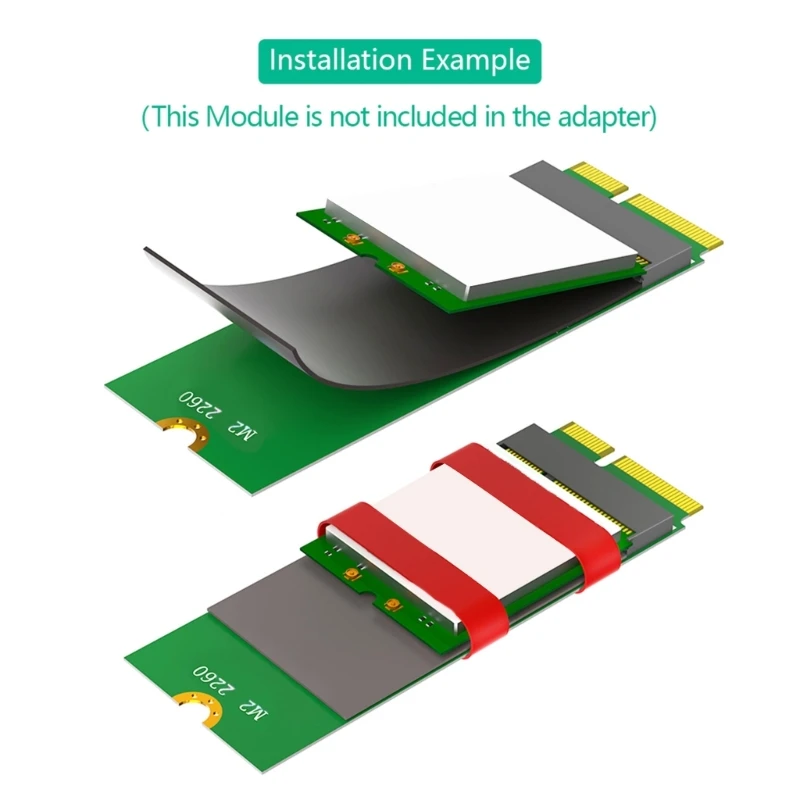 Installation Example

(This Module is not included in the adapter)

M2 2260

M2 2260