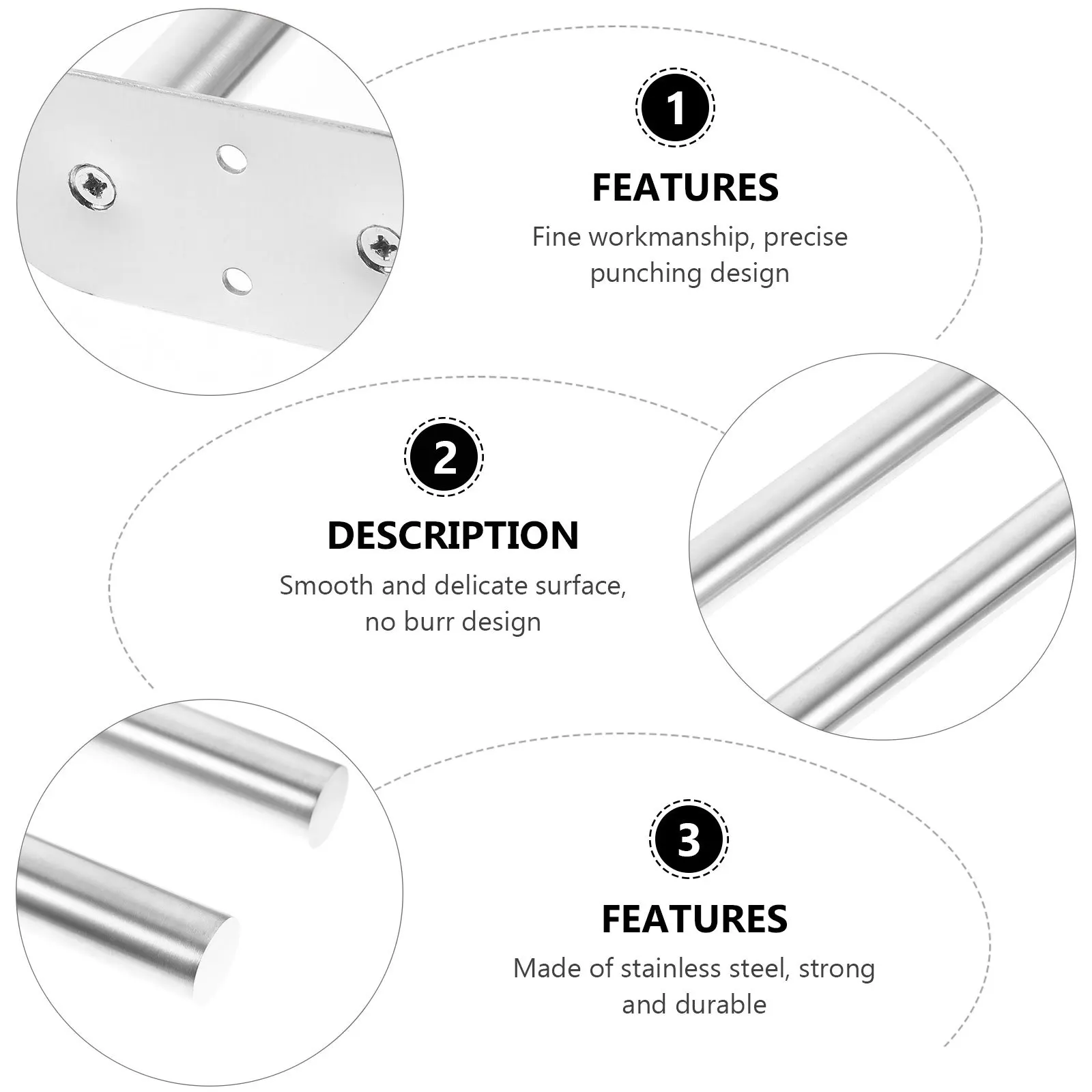 1

FEATURES

Fine workmanship, precise punching design

2

DESCRIPTION

Smooth and delicate surface, no burr design

3

FEATURES

Made of stainless steel, strong and durable