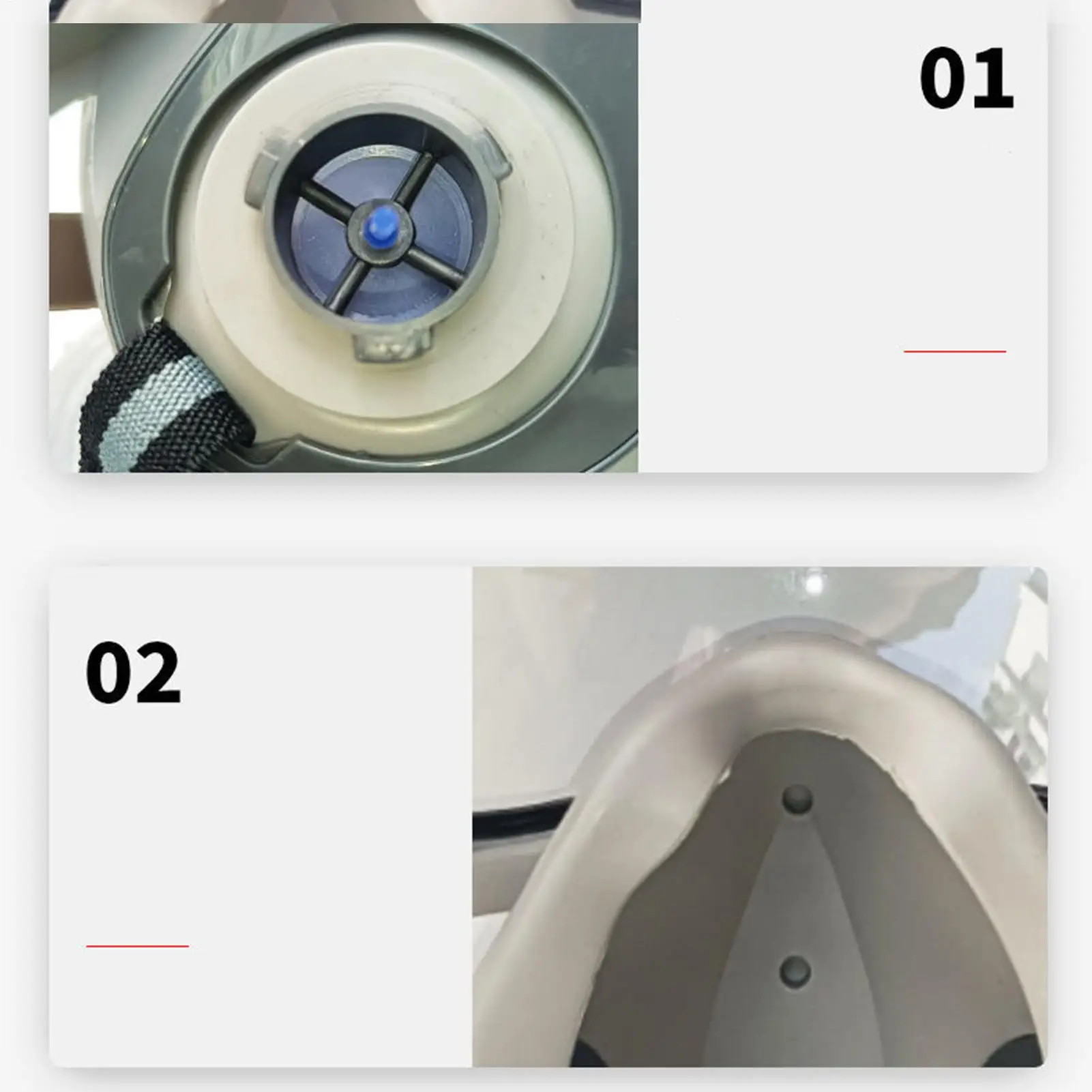 01

02