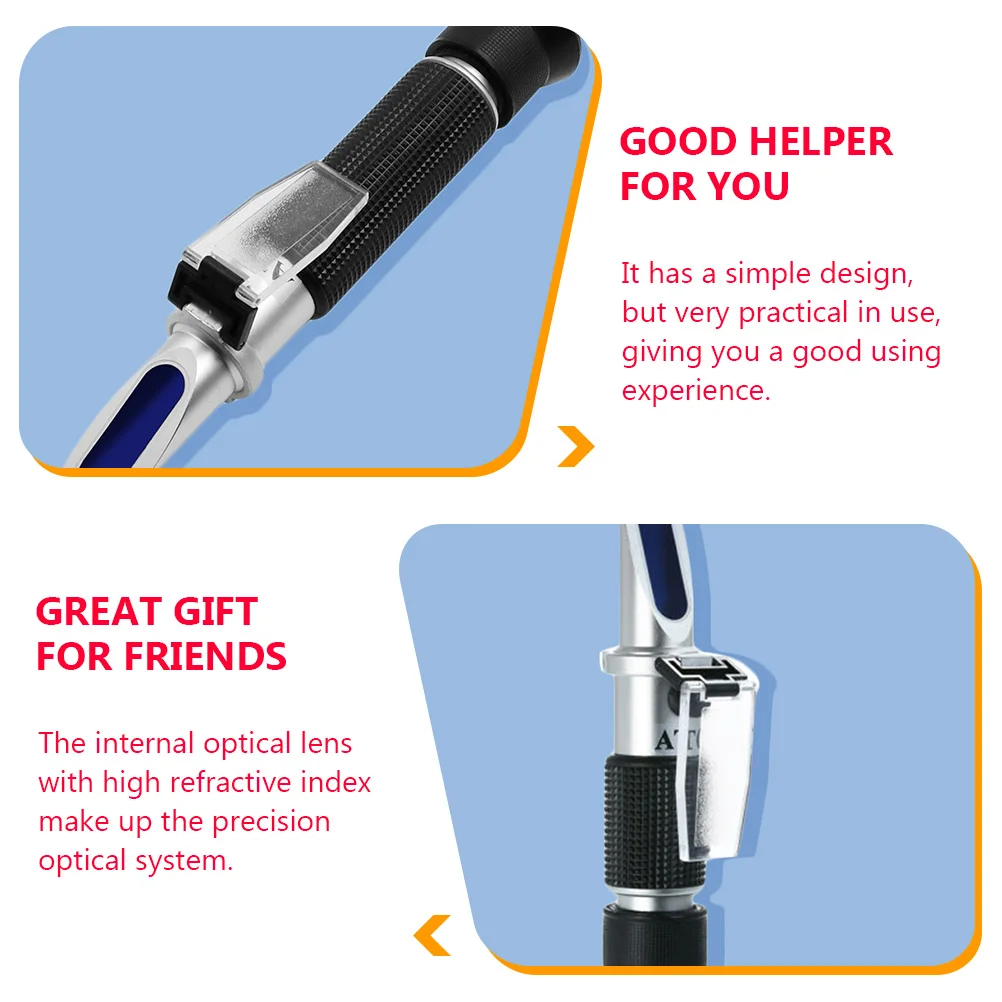 GOOD HELPER FOR YOU

It has a simple design, but very practical in use, giving you a good using experience.

GREAT GIFT FOR FRIENDS

The internal optical lens with high refractive index make up the precision optical system.

ATC