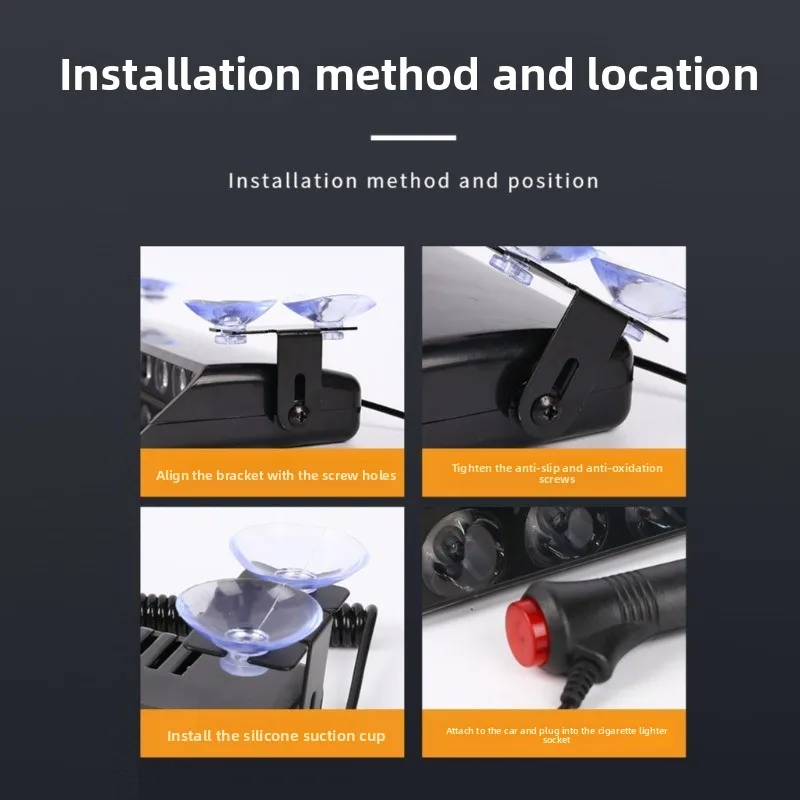 Installation method and location

Installation method and position

Align the bracket with the screw holes

Tighten the anti-slip and anti-oxidation screws

Install the silicone suction cup

Attach to the car and plug into the cigarette lighter socket