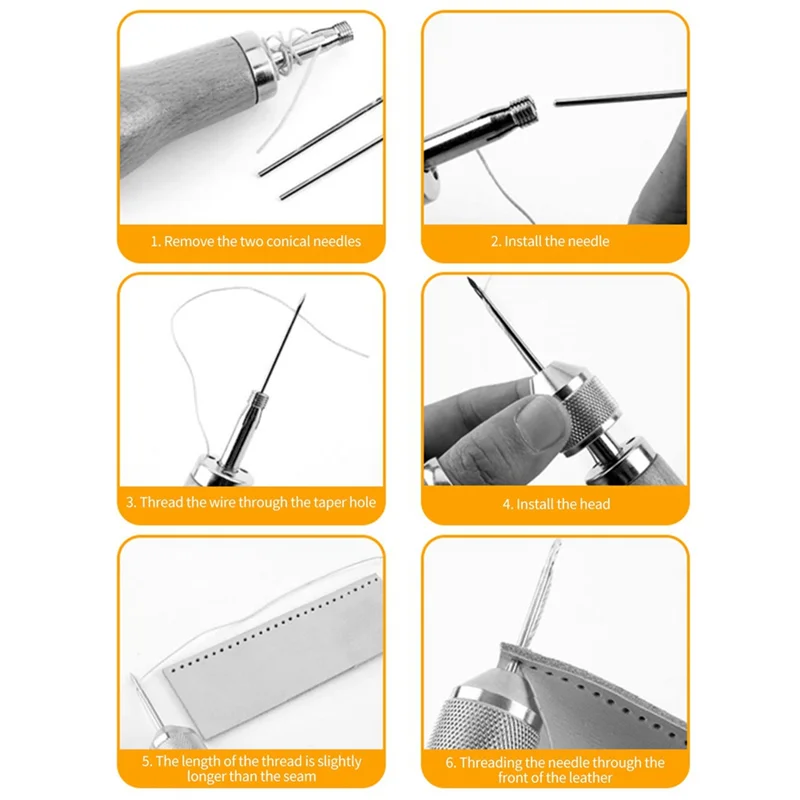 1. Remove the two conical needles

2. Install the needle

3. Thread the wire through the taper hole

4. Install the head

5. The length of the thread is slightly longer than the seam

6. Threading the needle through the front of the leather