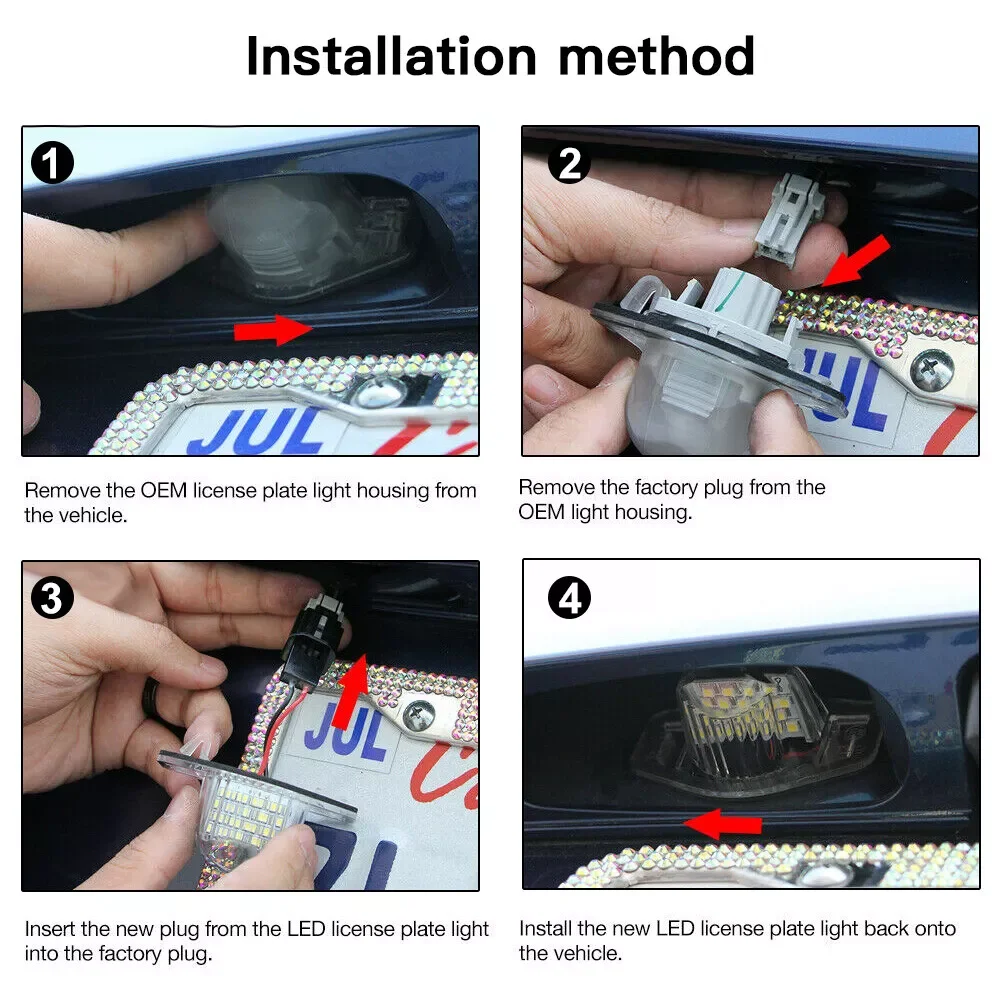 Installation method

1

JUL

Remove the OEM license plate light housing from the vehicle.

2

JUL

Remove the factory plug from the OEM light housing.

3

JUL

Insert the new plug from the LED license plate light into the factory plug.

4

Install the new LED license plate light back onto the vehicle.