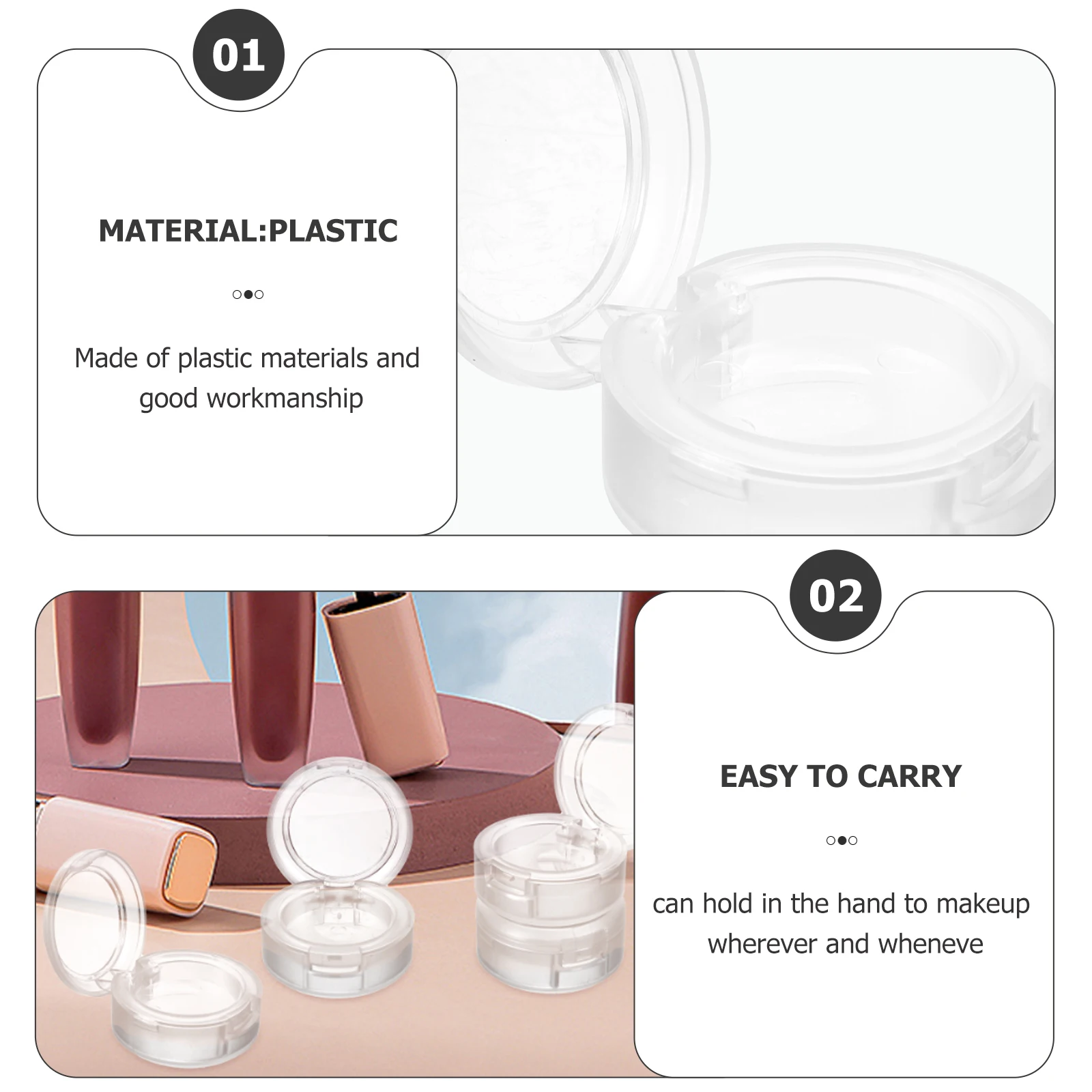 01

MATERIAL:PLASTIC

Made of plastic materials and good workmanship

02

EASY TO CARRY

can hold in the hand to makeup wherever and wheneve