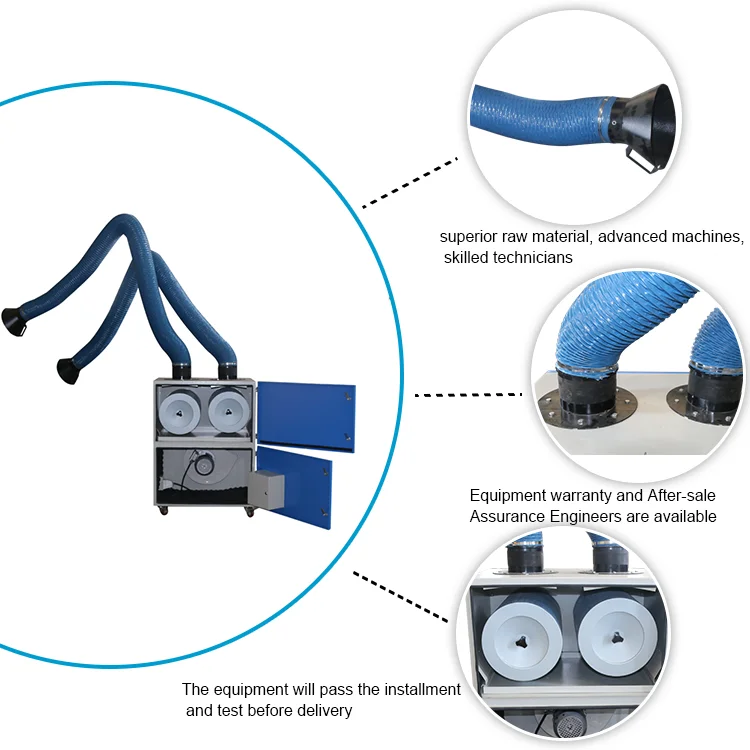 superior raw material, advanced machines, skilled technicians

Equipment warranty and After-sale Assurance Engineers are available

The equipment will pass the installment and test before delivery