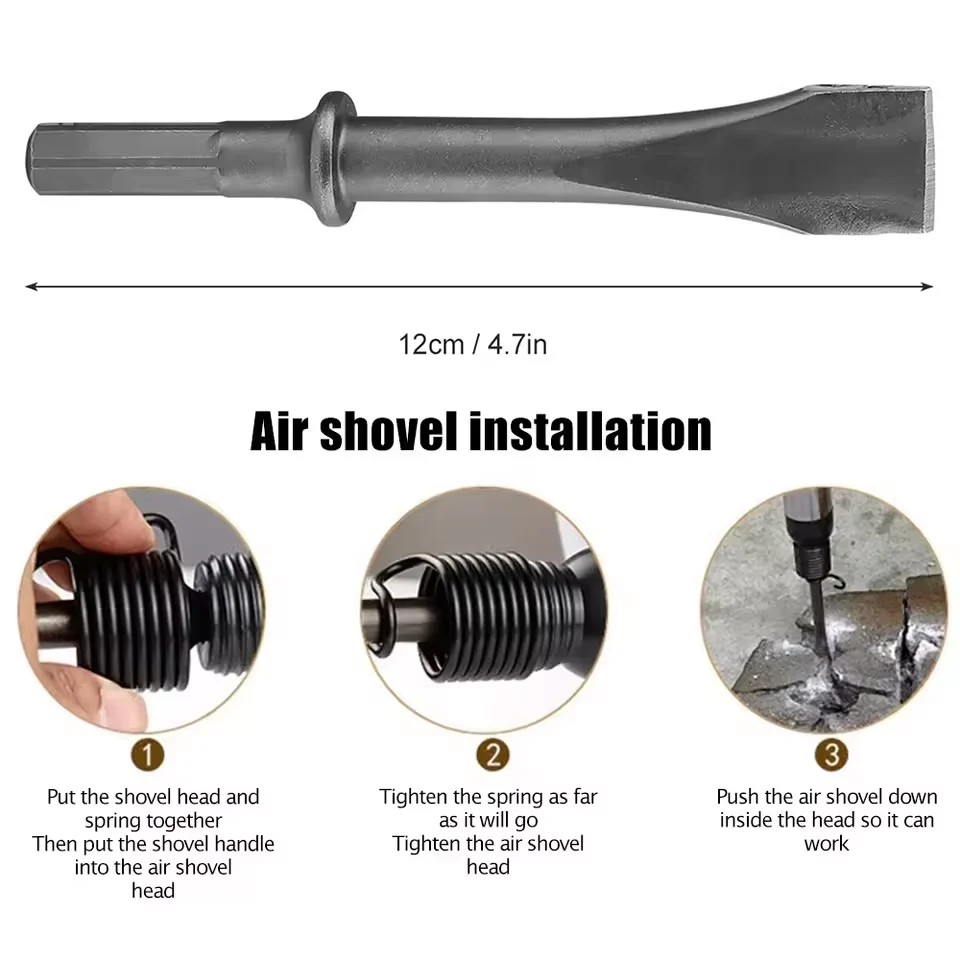 12cm / 4.7in

Air shovel installation

1

Put the shovel head and spring together
Then put the shovel handle into the air shovel head

2

Tighten the spring as far as it will go
Tighten the air shovel head

3

Push the air shovel down inside the head so it can work