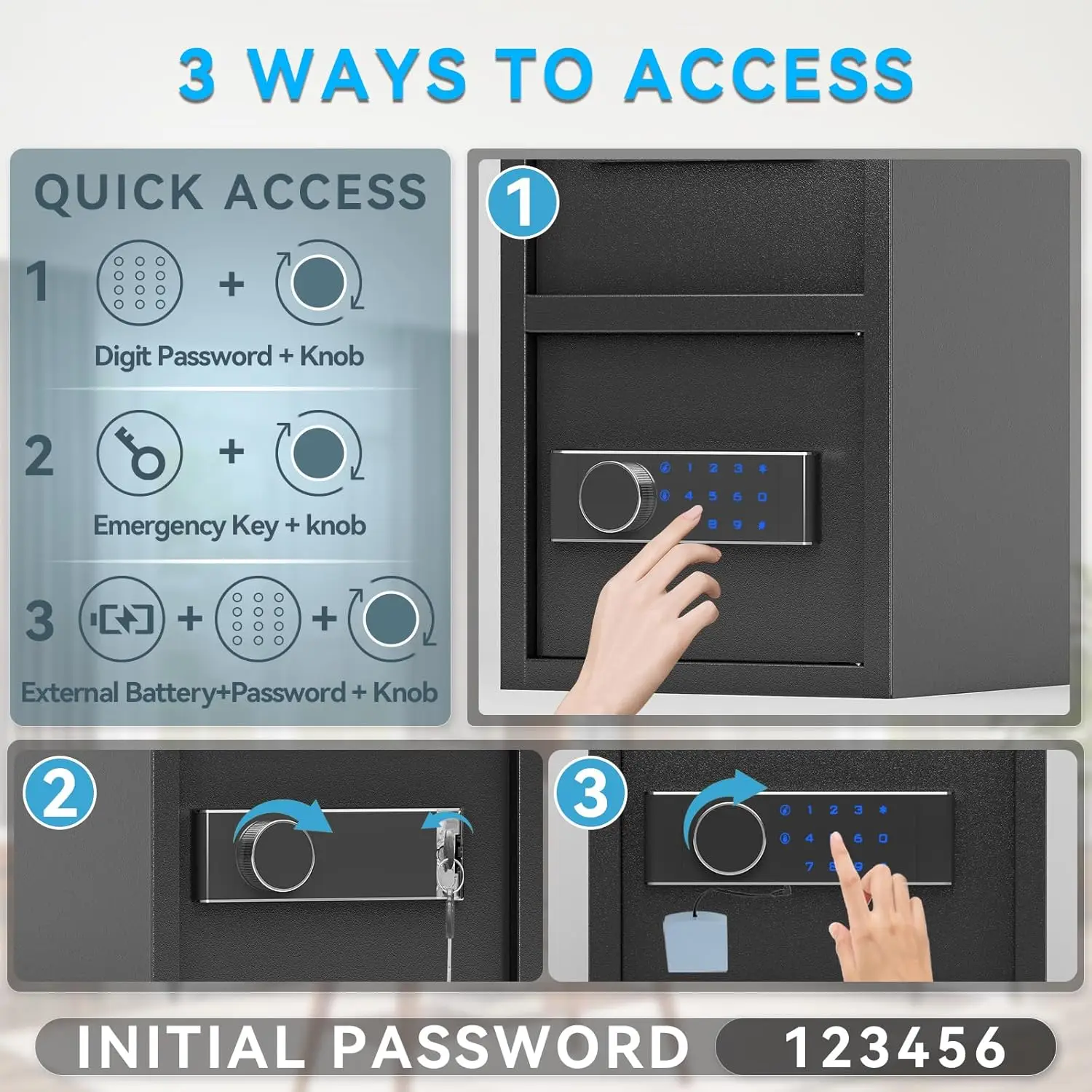 3 WAYS TO ACCESS

QUICK ACCESS

1 + Digit Password + Knob

2 + Emergency Key + knob

3 + + External Battery+Password + Knob

1

1 2 3 *
4 5 6 0
8 9 #

2

3

1 2 3 *
4 6 0
7 8 9

INITIAL PASSWORD 123456