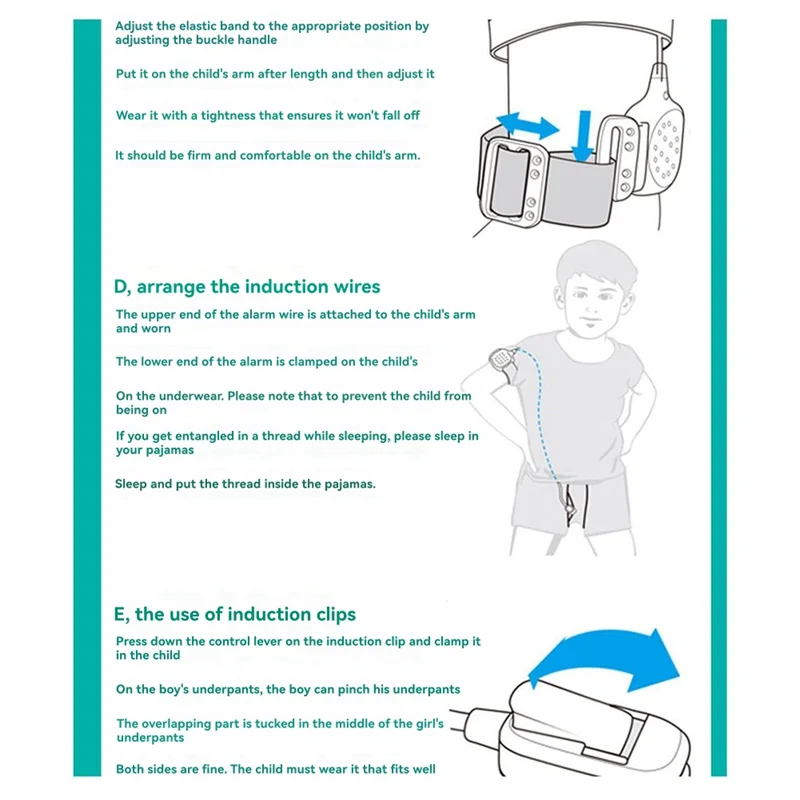 Adjust the elastic band to the appropriate position by adjusting the buckle handle

Put it on the child's arm after length and then adjust it

Wear it with a tightness that ensures it won't fall off

It should be firm and comfortable on the child's arm.

D, arrange the induction wires

The upper end of the alarm wire is attached to the child's arm and worn

The lower end of the alarm is clamped on the child's

On the underwear. Please note that to prevent the child from being on

If you get entangled in a thread while sleeping, please sleep in your pajamas

Sleep and put the thread inside the pajamas.

E, the use of induction clips

Press down the control lever on the induction clip and clamp it in the child

On the boy's underpants, the boy can pinch his underpants

The overlapping part is tucked in the middle of the girl's underpants

Both sides are fine. The child must wear it that fits well