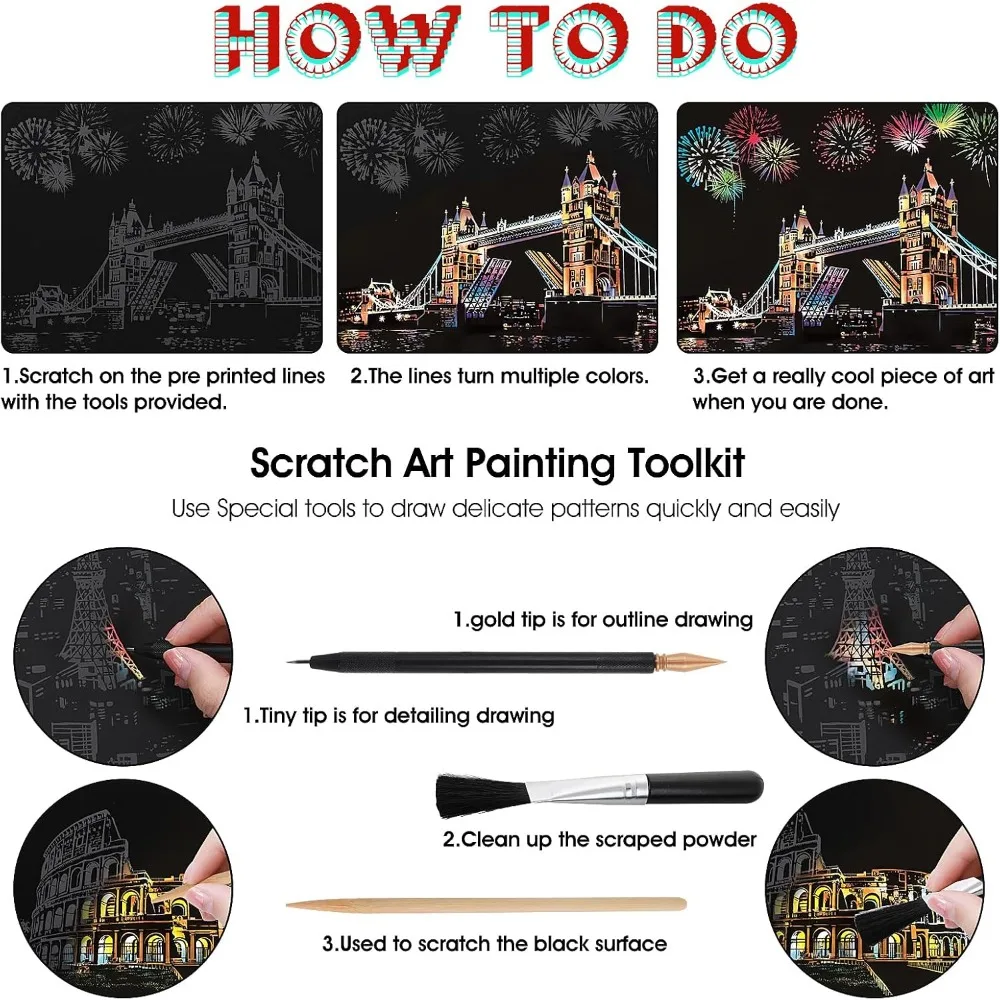 HOW TO DO

1.Scratch on the pre printed lines with the tools provided.

2.The lines turn multiple colors.

3.Get a really cool piece of art when you are done.

Scratch Art Painting Toolkit

Use Special tools to draw delicate patterns quickly and easily

1.gold tip is for outline drawing

1.Tiny tip is for detailing drawing

2.Clean up the scraped powder

3.Used to scratch the black surface