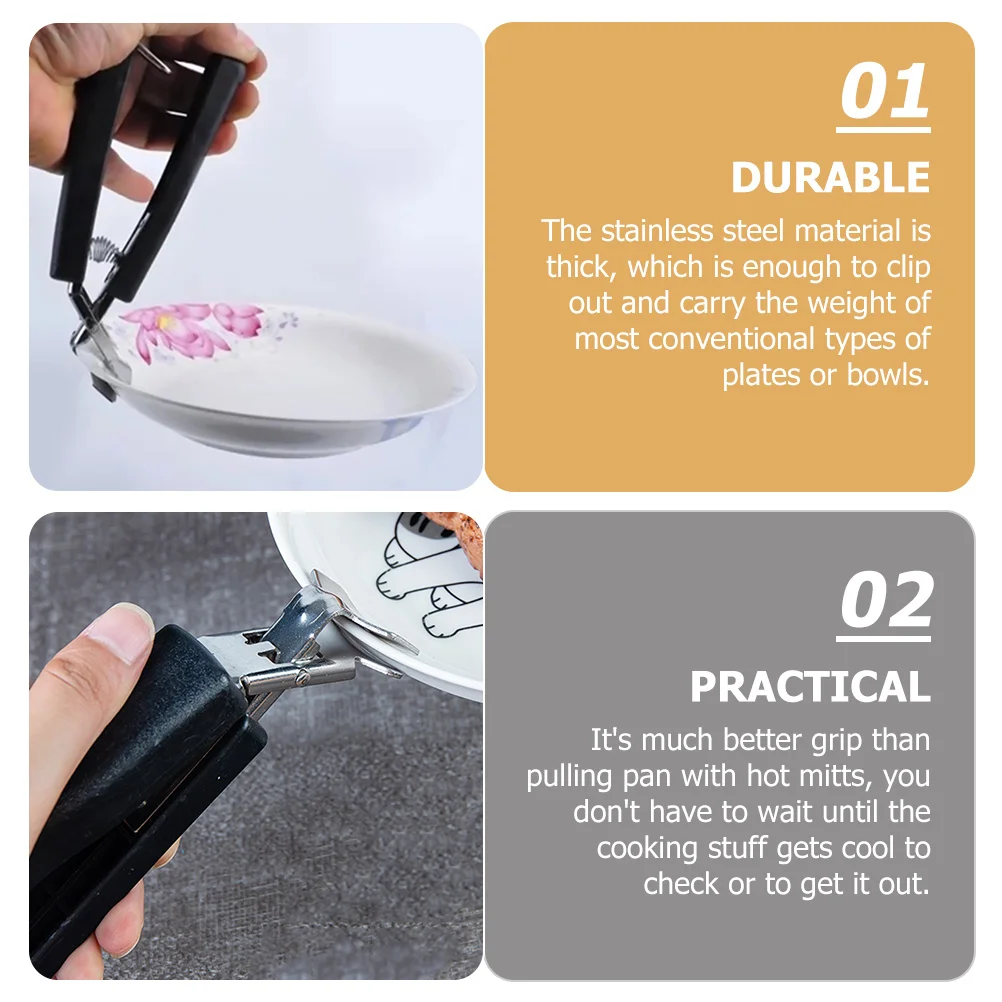 01

DURABLE

The stainless steel material is thick, which is enough to clip out and carry the weight of most conventional types of plates or bowls.

02

PRACTICAL

It's much better grip than pulling pan with hot mitts, you don't have to wait until the cooking stuff gets cool to check or to get it out.