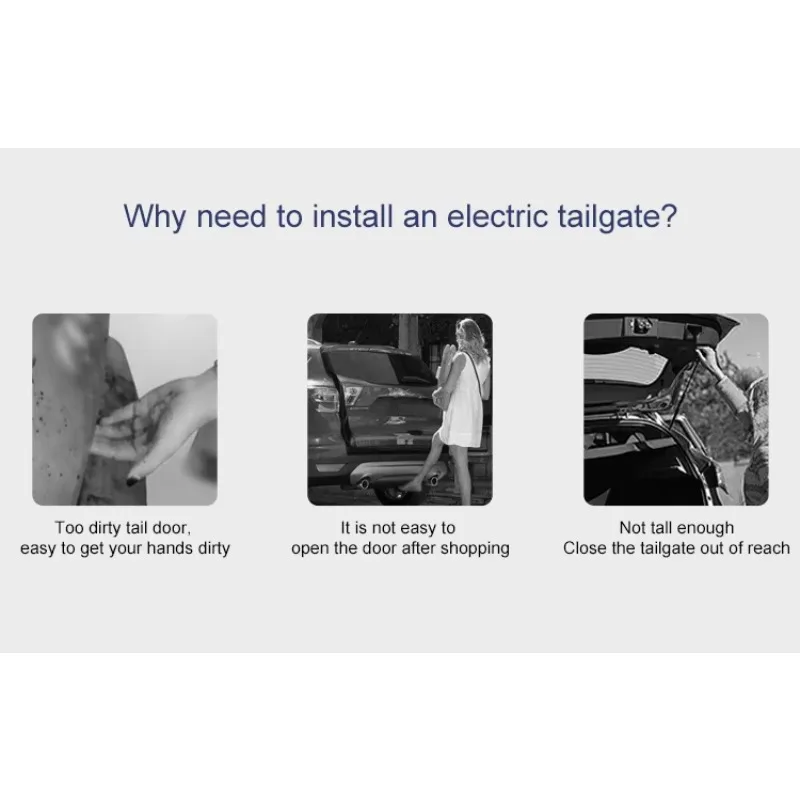 Why need to install an electric tailgate?

Too dirty tail door,
easy to get your hands dirty

It is not easy to
open the door after shopping

Not tall enough
Close the tailgate out of reach