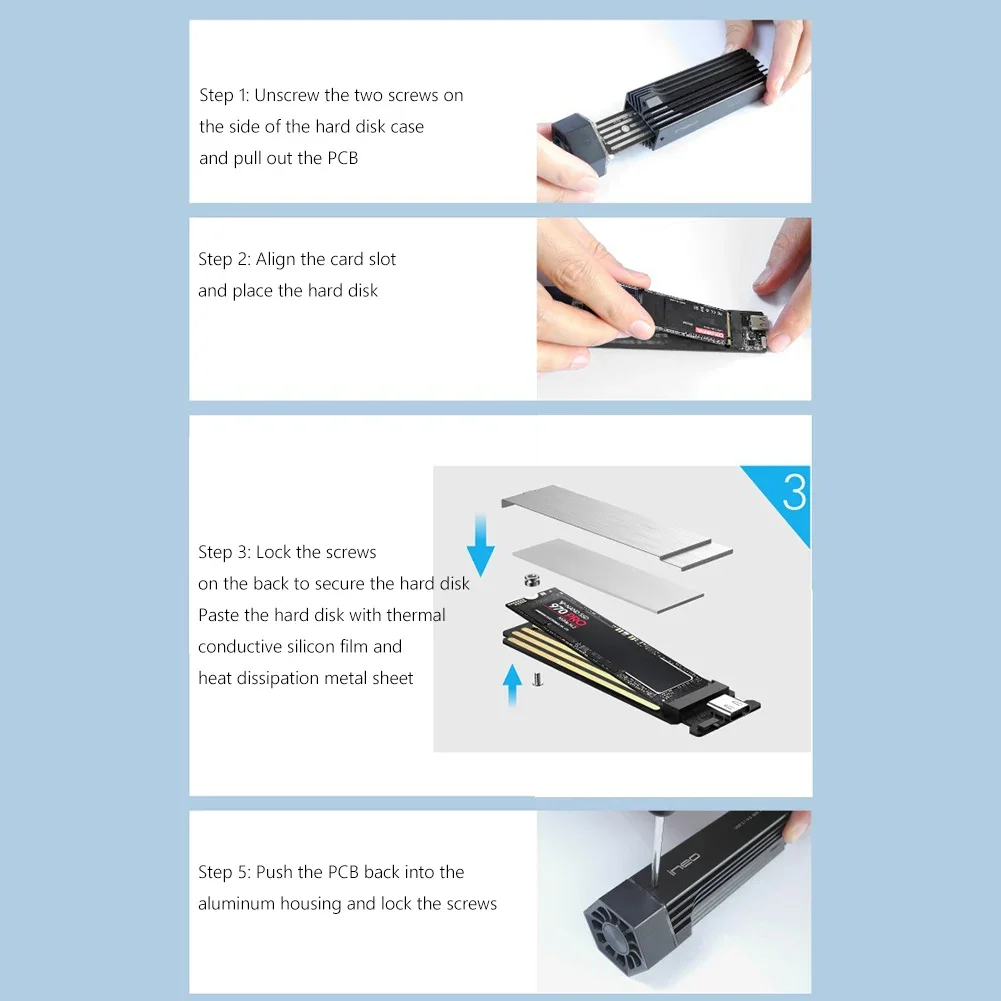 Step 1: Unscrew the two screws on the side of the hard disk case and pull out the PCB

Step 2: Align the card slot and place the hard disk

3

Step 3: Lock the screws on the back to secure the hard disk Paste the hard disk with thermal conductive silicon film and heat dissipation metal sheet

970 PRO

Step 5: Push the PCB back into the aluminum housing and lock the screws

ineo