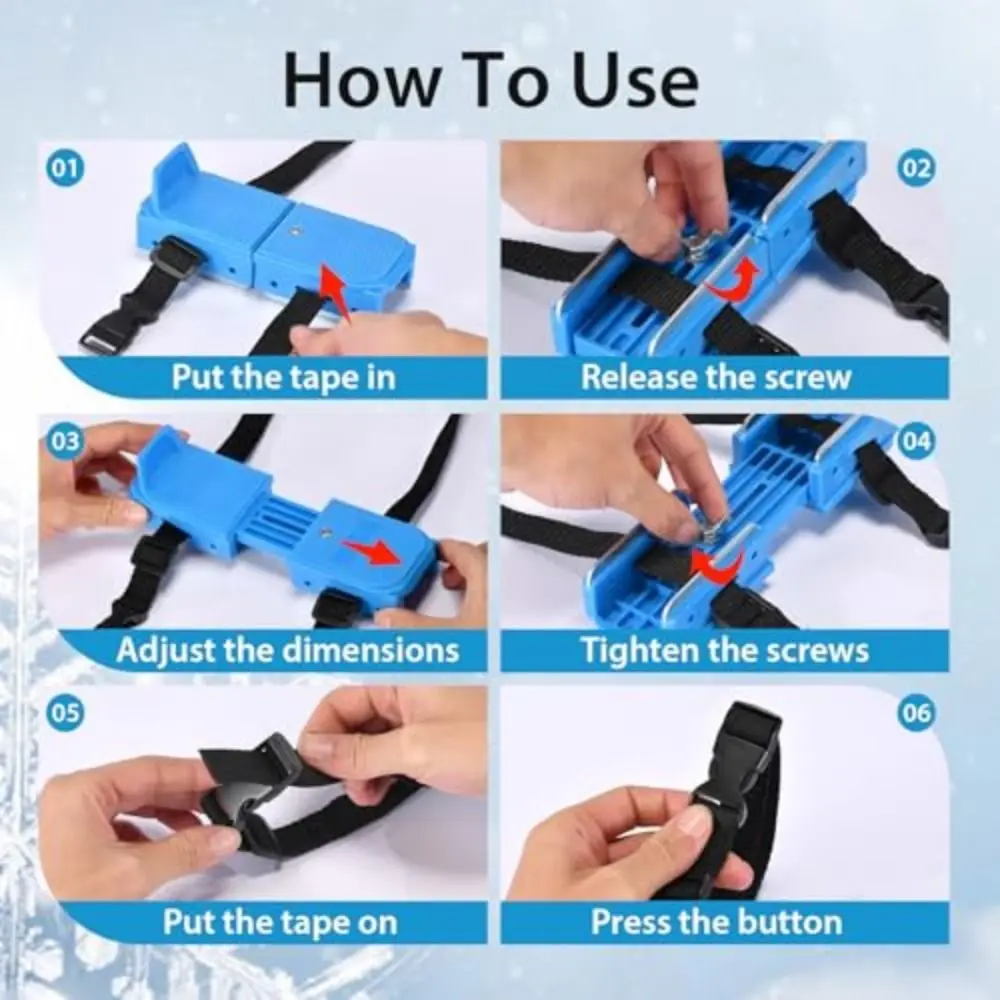 How To Use

01

Put the tape in

02

Release the screw

03

Adjust the dimensions

04

Tighten the screws

05

Put the tape on

06

Press the button