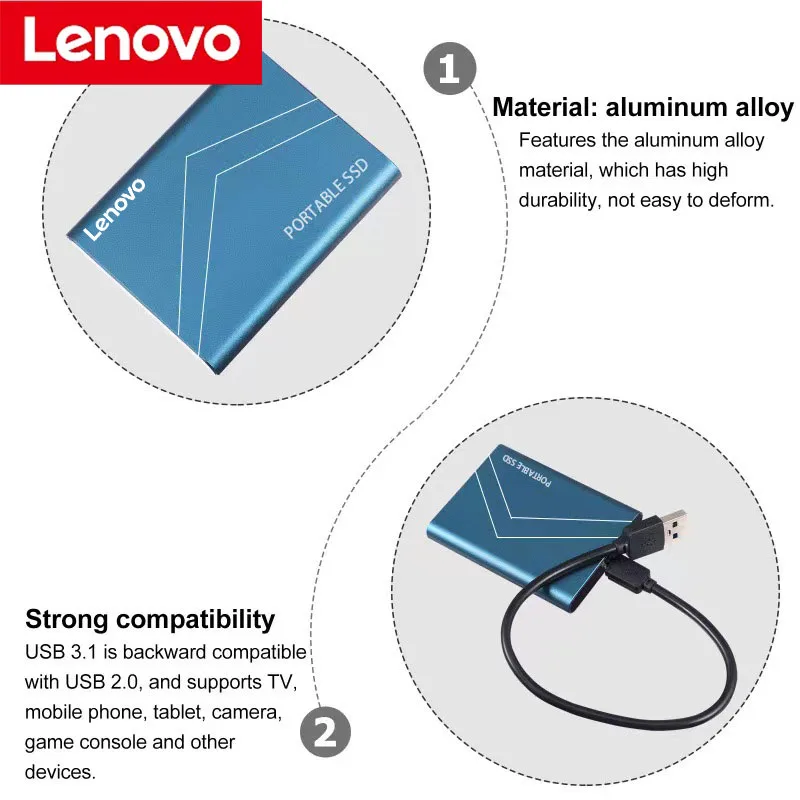 Lenovo

Lenovo
PORTABLE SSD

1

Material: aluminum alloy

Features the aluminum alloy material, which has high durability, not easy to deform.

PORTABLE SSD

Strong compatibility

USB 3.1 is backward compatible with USB 2.0, and supports TV, mobile phone, tablet, camera, game console and other devices.

2