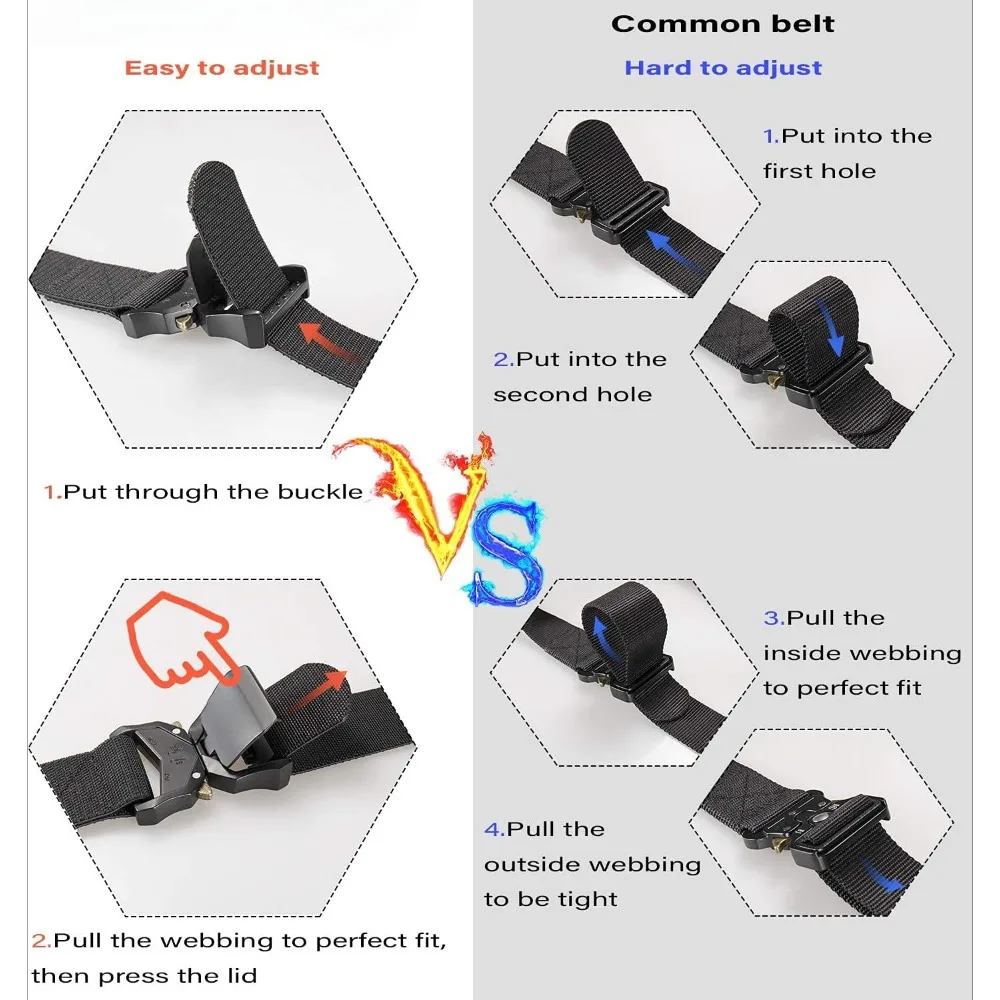 Easy to adjust

1.Put through the buckle

2.Pull the webbing to perfect fit, then press the lid

VS

Common belt

Hard to adjust

1.Put into the first hole

2.Put into the second hole

3.Pull the inside webbing to perfect fit

4.Pull the outside webbing to be tight