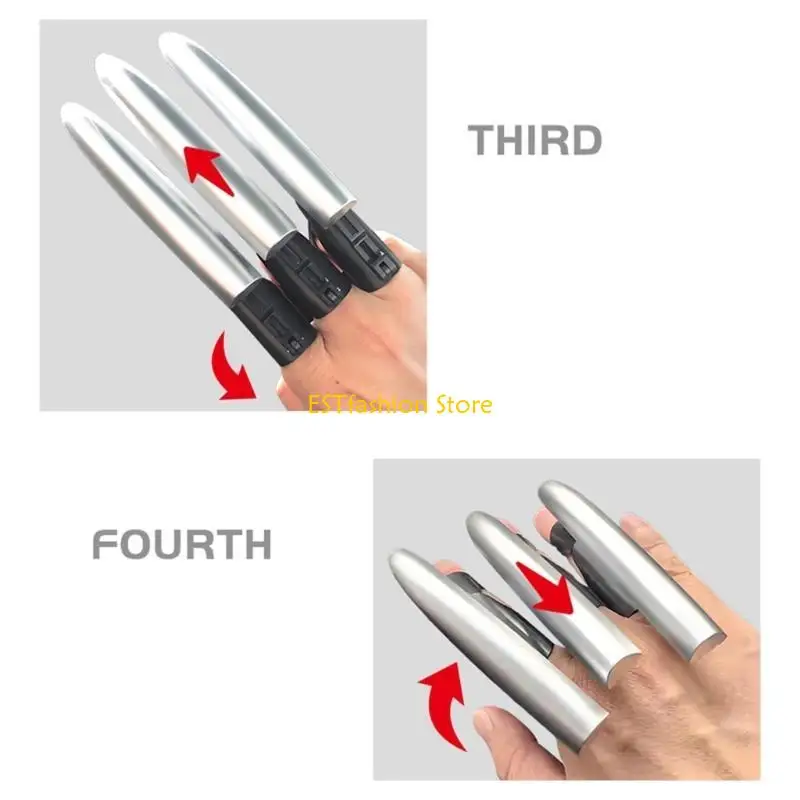 THIRD

ESTfashion Store

FOURTH