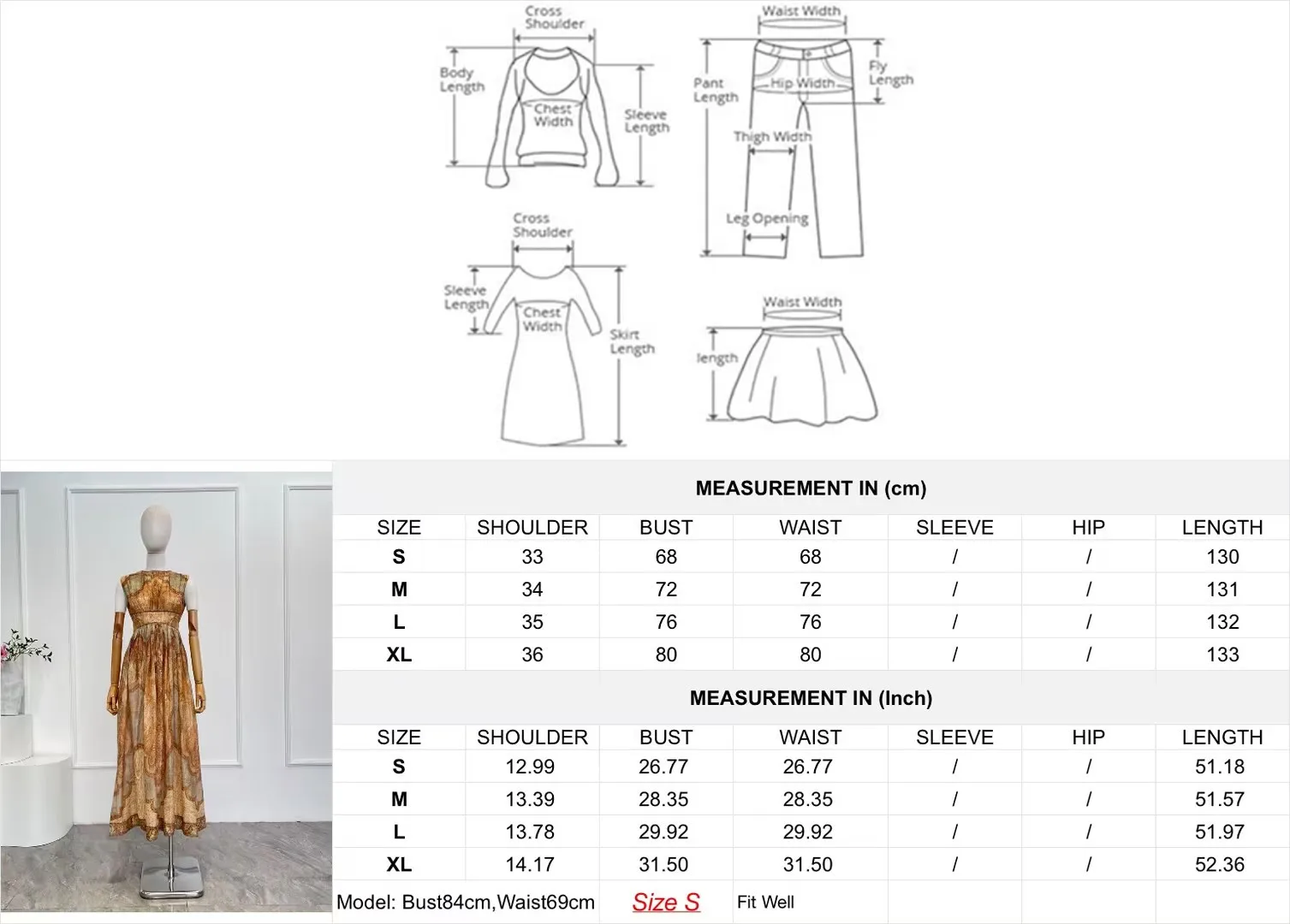 Cross Shoulder
Body Length
Chest Width
Sleeve Length

Waist Width
Pant Length
Hip Width
Fly Length
Thigh Width
Leg Opening

Cross Shoulder
Sleeve Length
Chest Width
Skirt Length

Waist Width
length

MEASUREMENT IN (cm)

| SIZE | SHOULDER | BUST | WAIST | SLEEVE | HIP | LENGTH |
|---|---|---|---|---|---|---|
| S | 33 | 68 | 68 | / | / | 130 |
| M | 34 | 72 | 72 | / | / | 131 |
| L | 35 | 76 | 76 | / | / | 132 |
| XL | 36 | 80 | 80 | / | / | 133 |

MEASUREMENT IN (Inch)

| SIZE | SHOULDER | BUST | WAIST | SLEEVE | HIP | LENGTH |
|---|---|---|---|---|---|---|
| S | 12.99 | 26.77 | 26.77 | / | / | 51.18 |
| M | 13.39 | 28.35 | 28.35 | / | / | 51.57 |
| L | 13.78 | 29.92 | 29.92 | / | / | 51.97 |
| XL | 14.17 | 31.50 | 31.50 | / | / | 52.36 |

Model: Bust84cm,Waist69cm Size S Fit Well