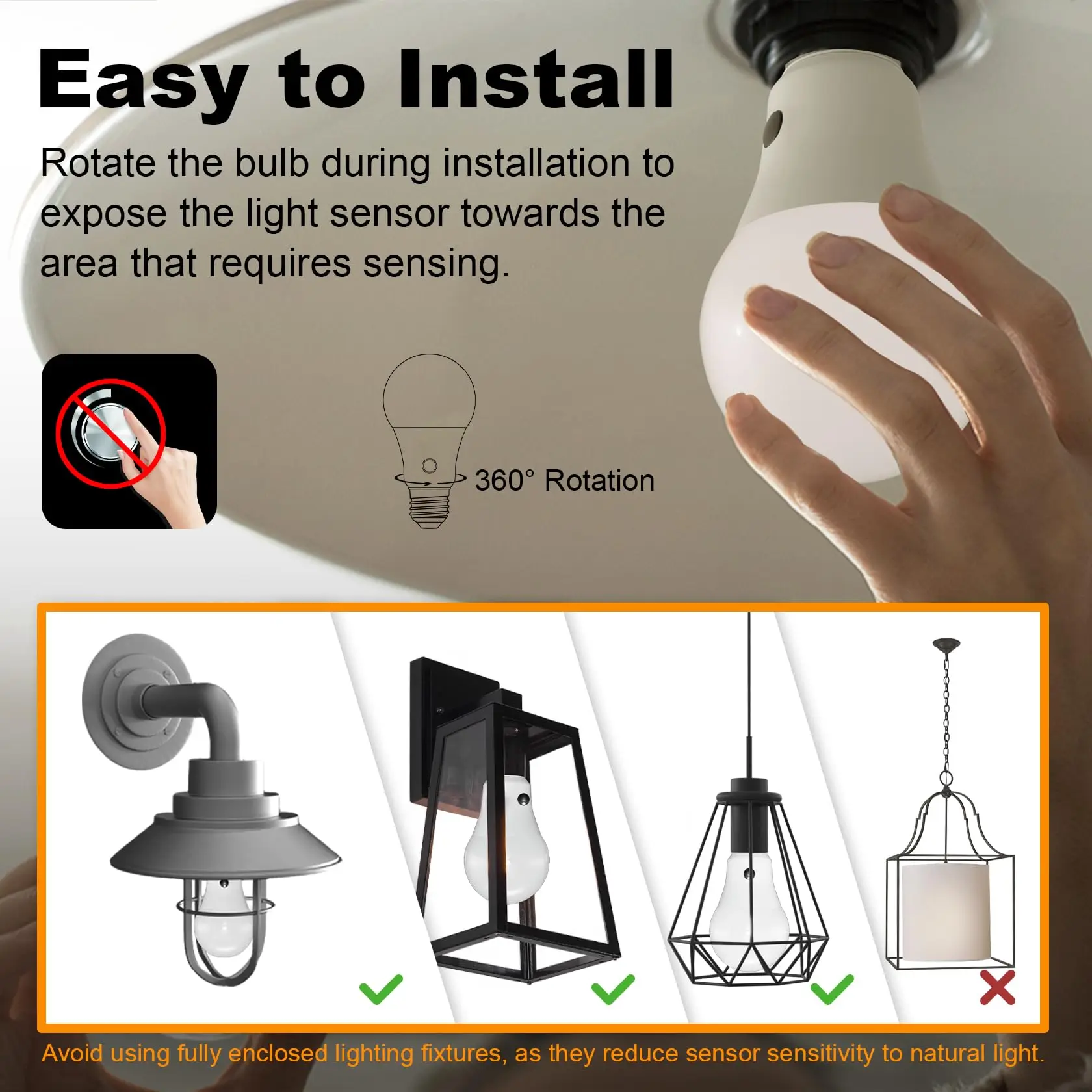 Easy to Install

Rotate the bulb during installation to expose the light sensor towards the area that requires sensing.

360° Rotation

Avoid using fully enclosed lighting fixtures, as they reduce sensor sensitivity to natural light.