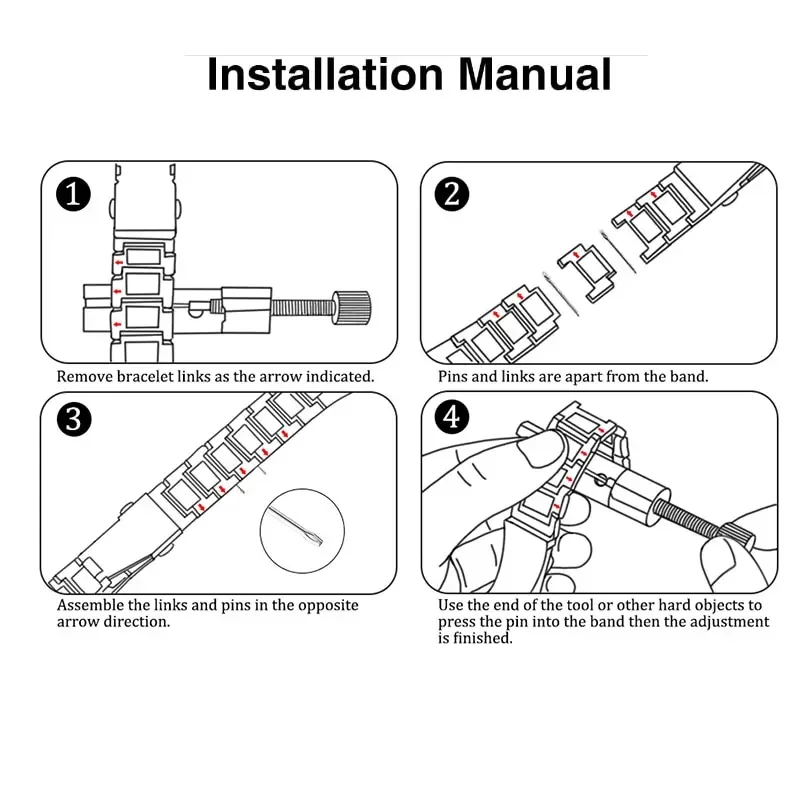 Installation Manual

1

Remove bracelet links as the arrow indicated.

2

Pins and links are apart from the band.

3

Assemble the links and pins in the opposite arrow direction.

4

Use the end of the tool or other hard objects to press the pin into the band then the adjustment is finished.