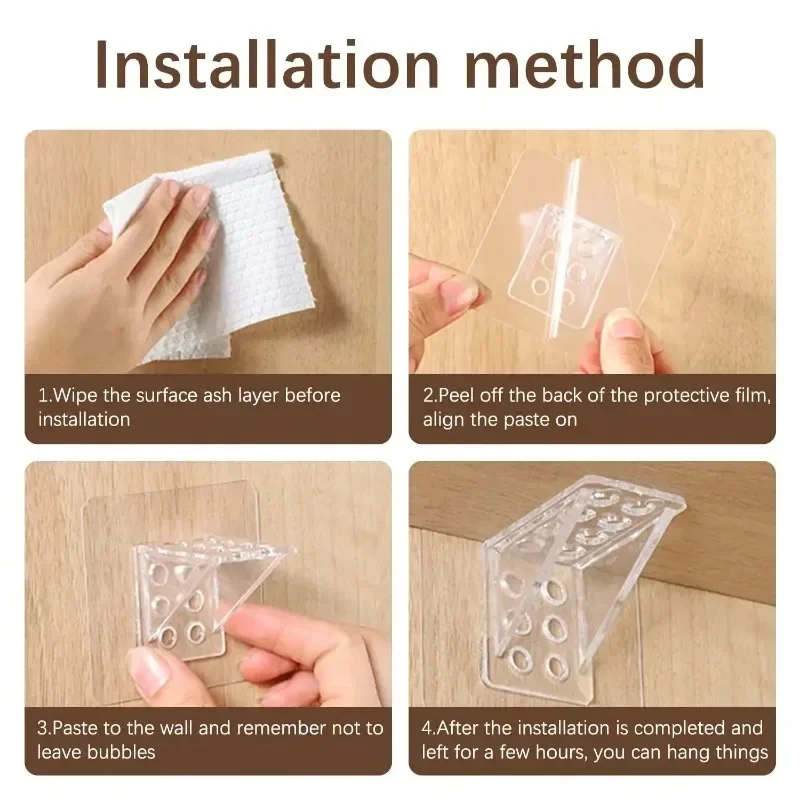 Installation method

1.Wipe the surface ash layer before installation

2.Peel off the back of the protective film, align the paste on

3.Paste to the wall and remember not to leave bubbles

4.After the installation is completed and left for a few hours, you can hang things