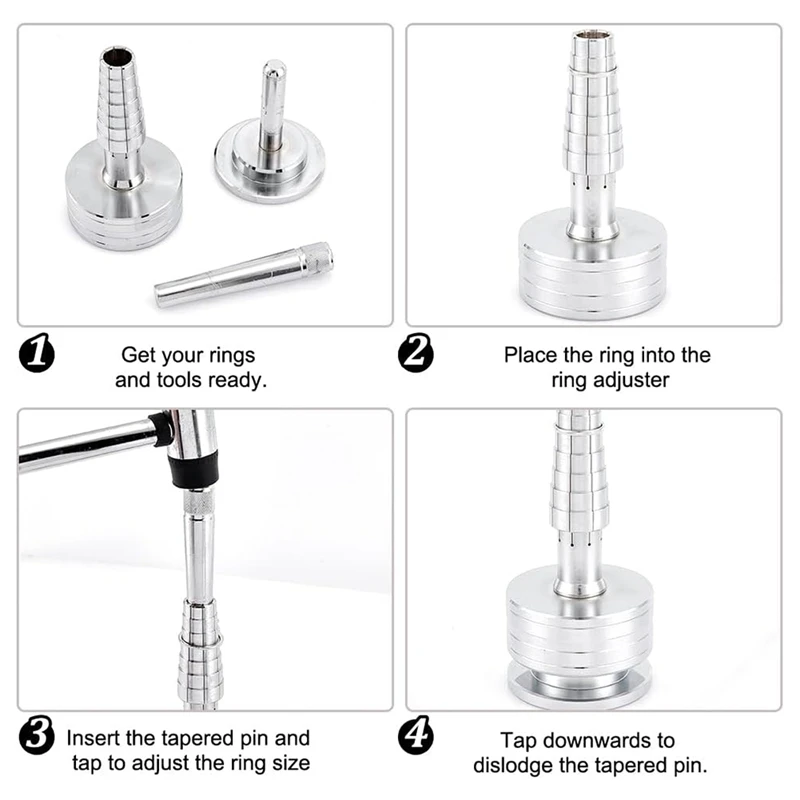 1 Get your rings and tools ready.

2 Place the ring into the ring adjuster

3 Insert the tapered pin and tap to adjust the ring size

4 Tap downwards to dislodge the tapered pin.