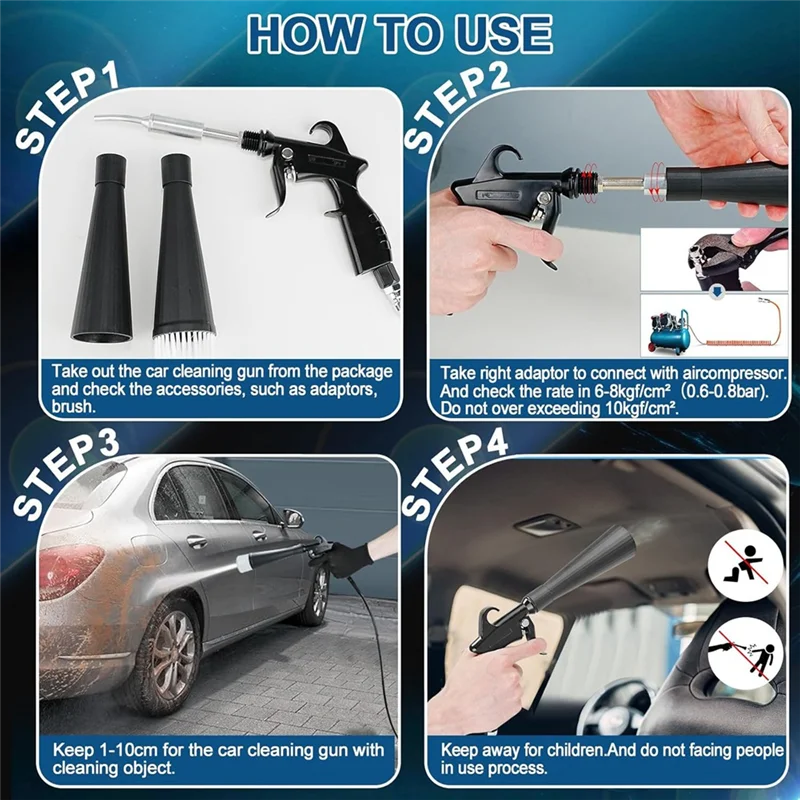 HOW TO USE

STEP1

Take out the car cleaning gun from the package and check the accessories, such as adaptors, brush.

STEP2

Take right adaptor to connect with aircompressor. And check the rate in 6-8kgf/cm² (0.6-0.8bar). Do not over exceeding 10kgf/cm².

STEP3

Keep 1-10cm for the car cleaning gun with cleaning object.

STEP4

Keep away for children.And do not facing people in use process.