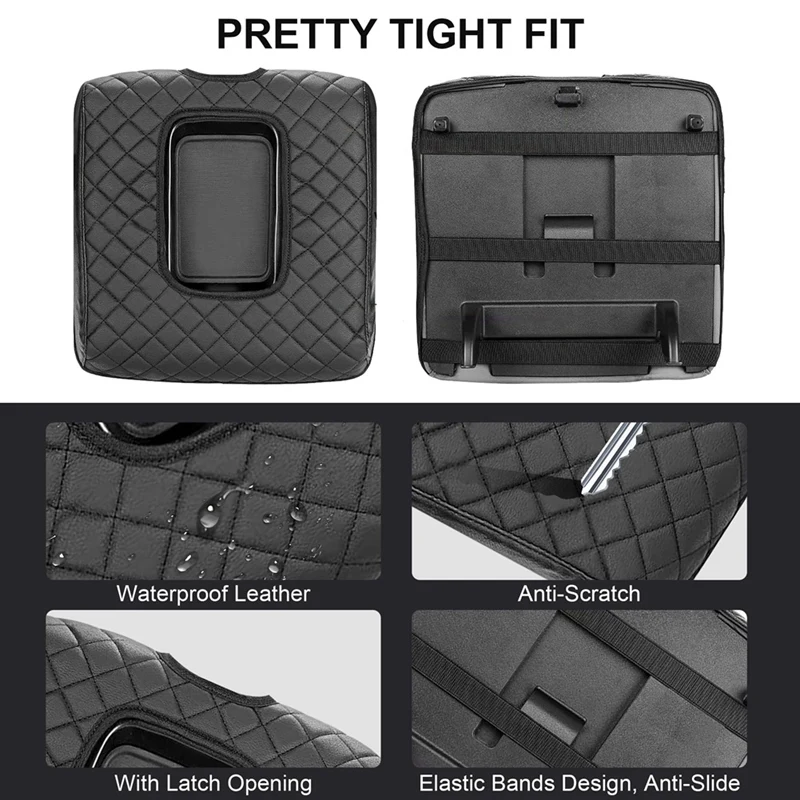 PRETTY TIGHT FIT

Waterproof Leather

Anti-Scratch

With Latch Opening

Elastic Bands Design, Anti-Slide