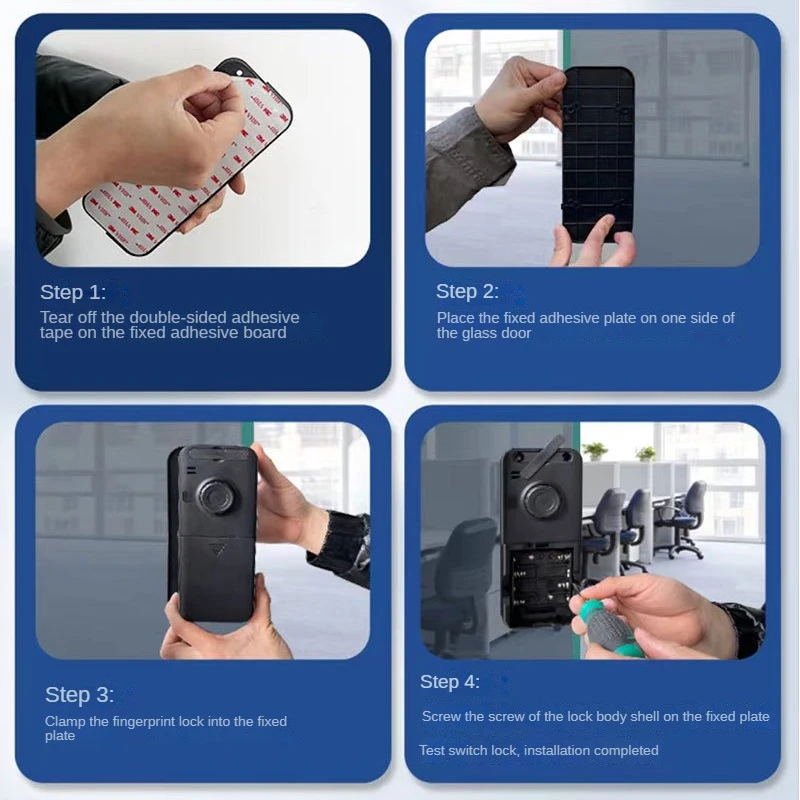 Step 1:
Tear off the double-sided adhesive tape on the fixed adhesive board

Step 2:
Place the fixed adhesive plate on one side of the glass door

Step 3:
Clamp the fingerprint lock into the fixed plate

Step 4:
Screw the screw of the lock body shell on the fixed plate

Test switch lock, installation completed