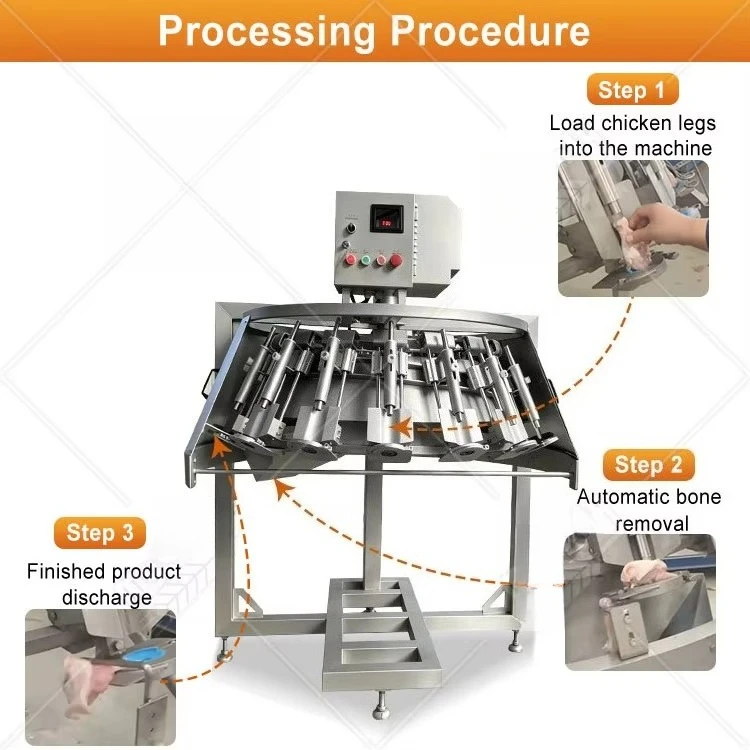 Processing Procedure

Step 1
Load chicken legs into the machine

Step 2
Automatic bone removal

Step 3
Finished product discharge